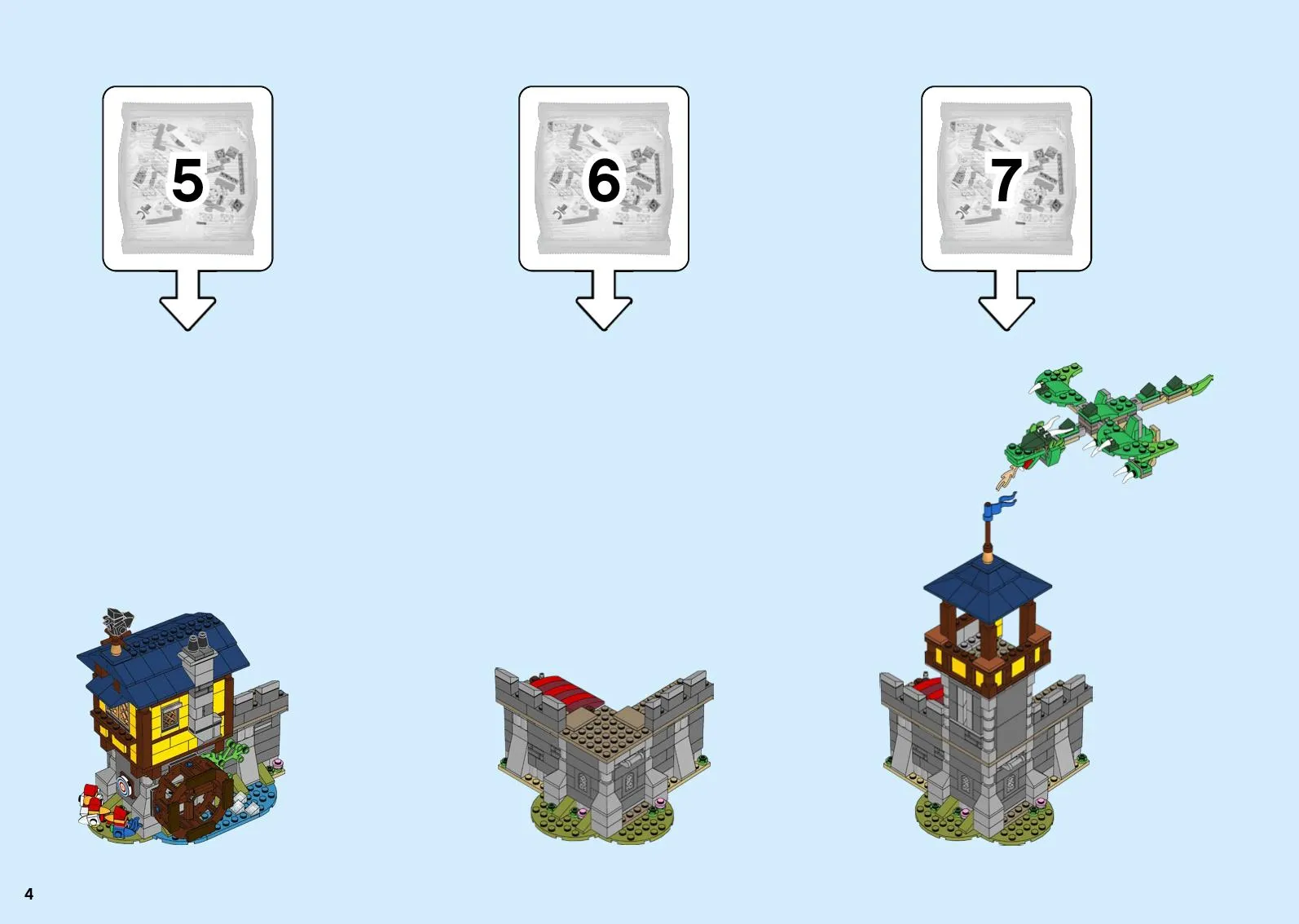 5

6

7

4