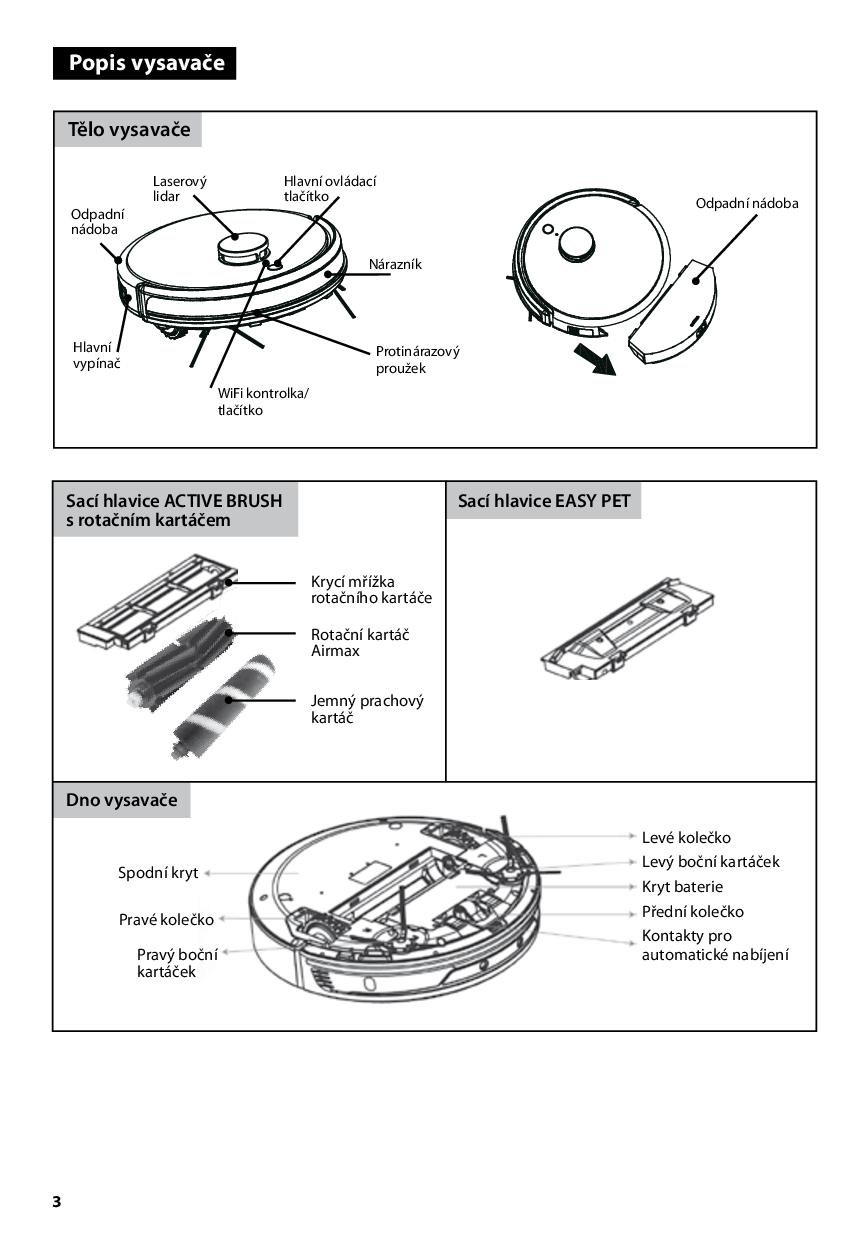 Popis vysavače

Tělo vysavače

Laserový lidar

Hlavní ovládací tlačítko

Odpadní nádoba

Nárazník

Hlavní vypínač

Protinárazový proužek

WiFi kontrolka/ tlačítko

Odpadní nádoba

Sací hlavice ACTIVE BRUSH s rotačním kartáčem

Krycí mřížka rotačního kartáče

Rotační kartáč Airmax

Jemný prachový kartáč

Sací hlavice EASY PET

Dno vysavače

Spodní kryt

Pravé kolečko

Pravý boční kartáček

Levé kolečko

Levý boční kartáček

Kryt baterie

Přední kolečko

Kontakty pro automatické nabíjení

3