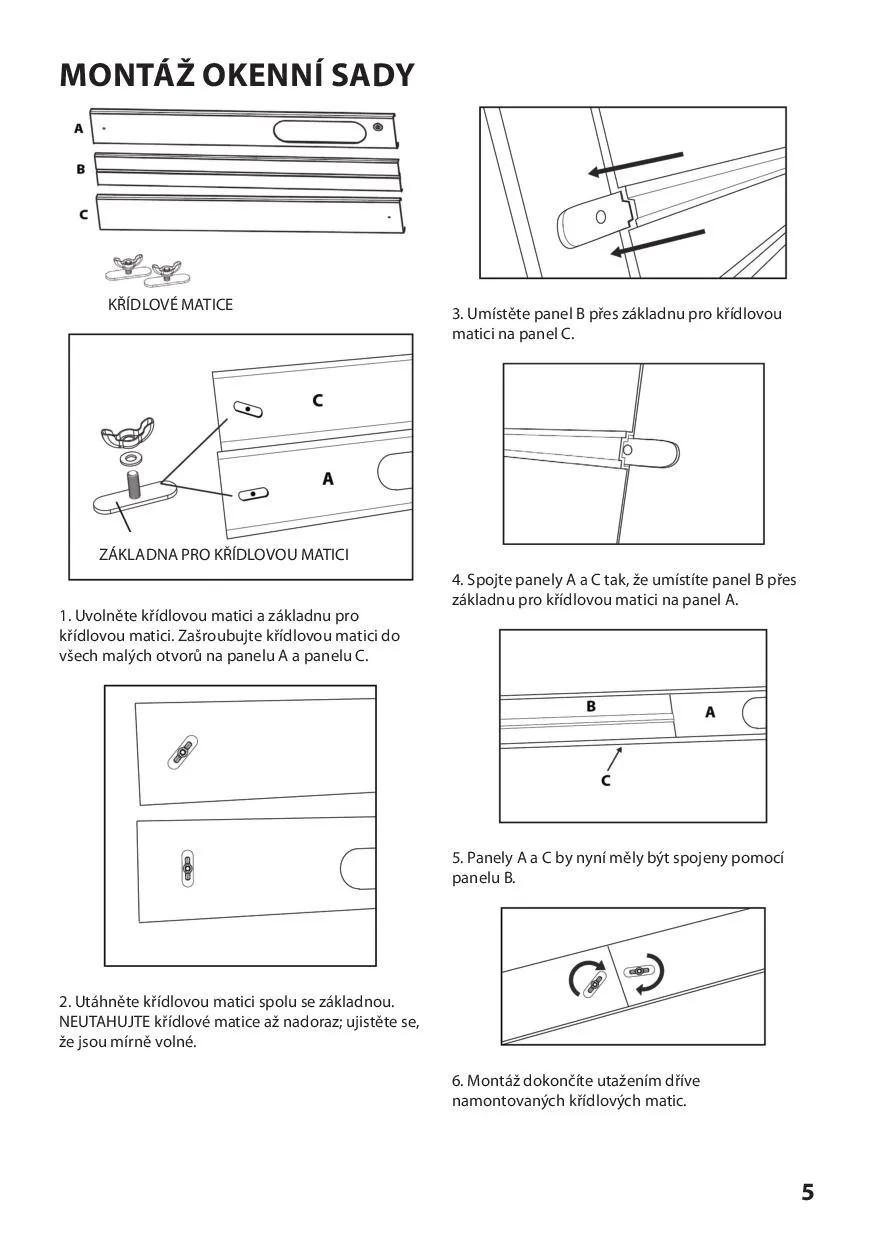 MONTÁŽ OKENNÍ SADY

A
B
C

KŘÍDLOVÉ MATICE

C
A

ZÁKLADNA PRO KŘÍDLOVOU MATICI

1. Uvolněte křídlovou matici a základnu pro křídlovou matici. Zašroubujte křídlovou matici do všech malých otvorů na panelu A a panelu C.

2. Utáhněte křídlovou matici spolu se základnou. NEUTAHUJTE křídlové matice až nadoraz; ujistěte se, že jsou mírně volné.

3. Umístěte panel B přes základnu pro křídlovou matici na panel C.

4. Spojte panely A a C tak, že umístíte panel B přes základnu pro křídlovou matici na panel A.

B
A
C

5. Panely A a C by nyní měly být spojeny pomocí panelu B.

6. Montáž dokončíte utažením dříve namontovaných křídlových matic.

5