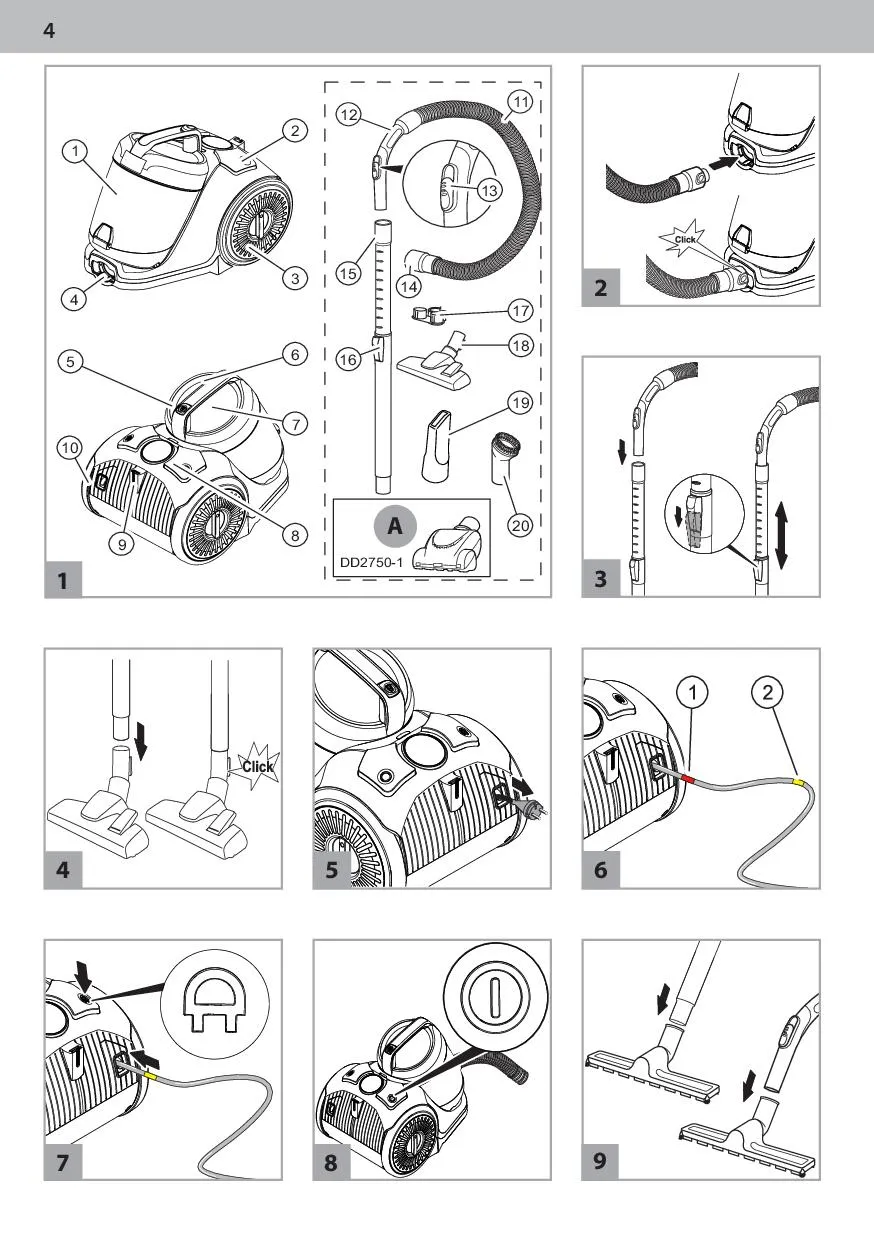 4

1
2
3
4
5
6
7
8
9
10
11
12
13
14
15
16
17
18
19
20
A
DD2750-1
1

Click
2

3

Click
4

5

1
2
6

7

8

9