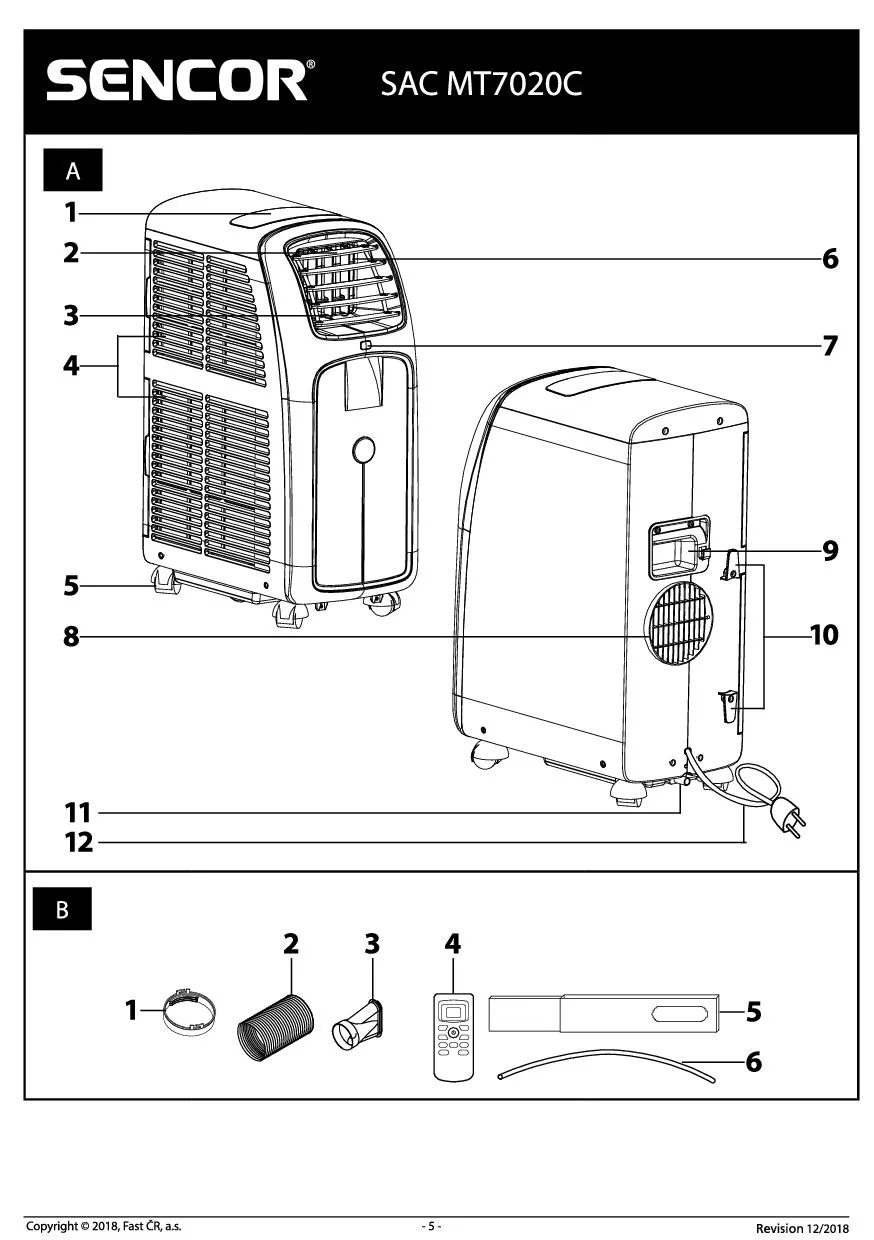 SENCOR® SAC MT7020C

A

1
2
3
4
5
6
7
8
9
10
11
12

B

1
2
3
4
5
6

Copyright © 2018, Fast ČR, a.s.

- 5 -

Revision 12/2018