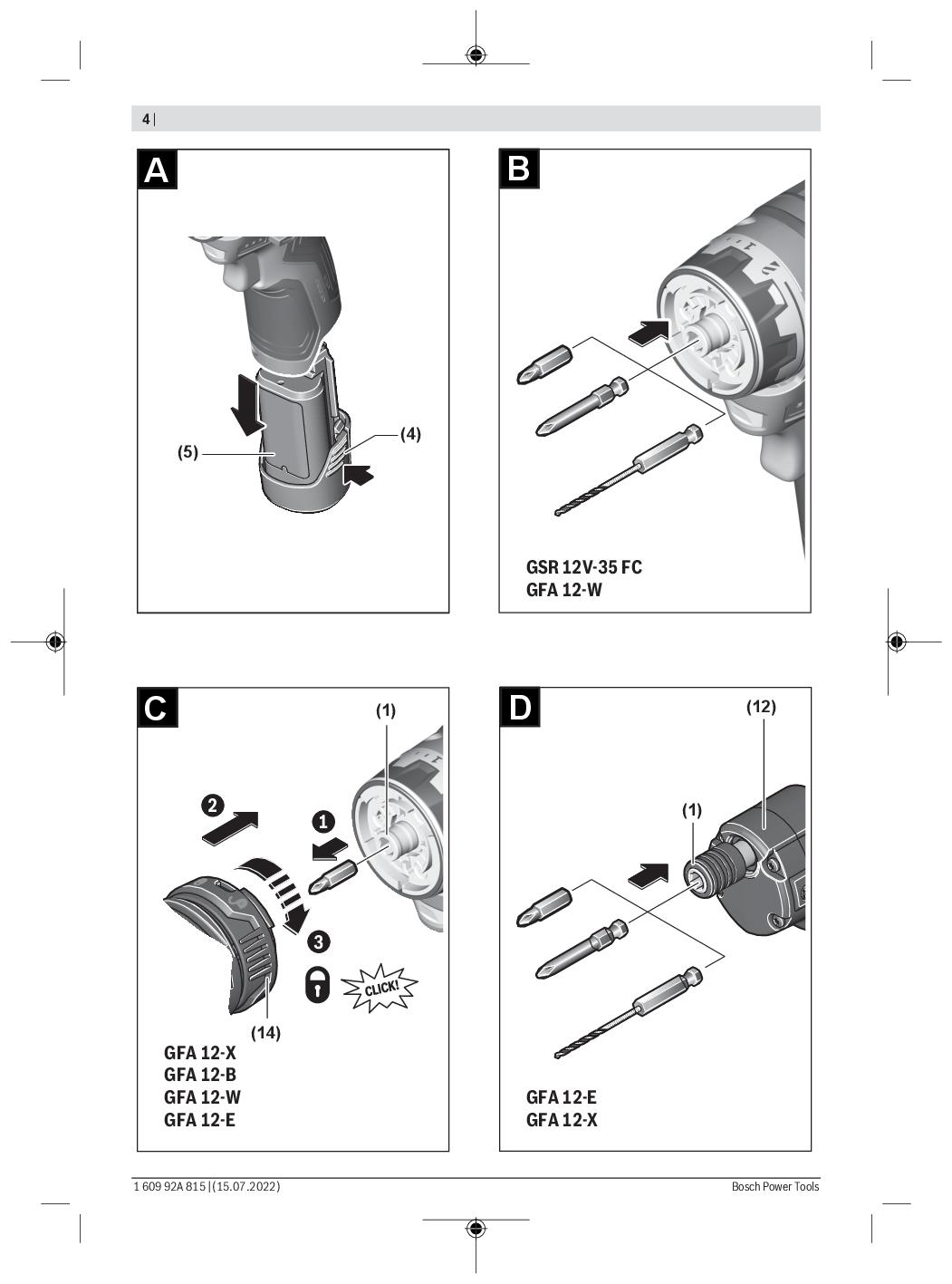 4 |

A

(5)

(4)

B

GSR 12V-35 FC
GFA 12-W

C

(1)

2

1

3

CLICK!

(14)

GFA 12-X
GFA 12-B
GFA 12-W
GFA 12-E

D

(12)

(1)

GFA 12-E
GFA 12-X

1 609 92A 815 | (15.07.2022)

Bosch Power Tools