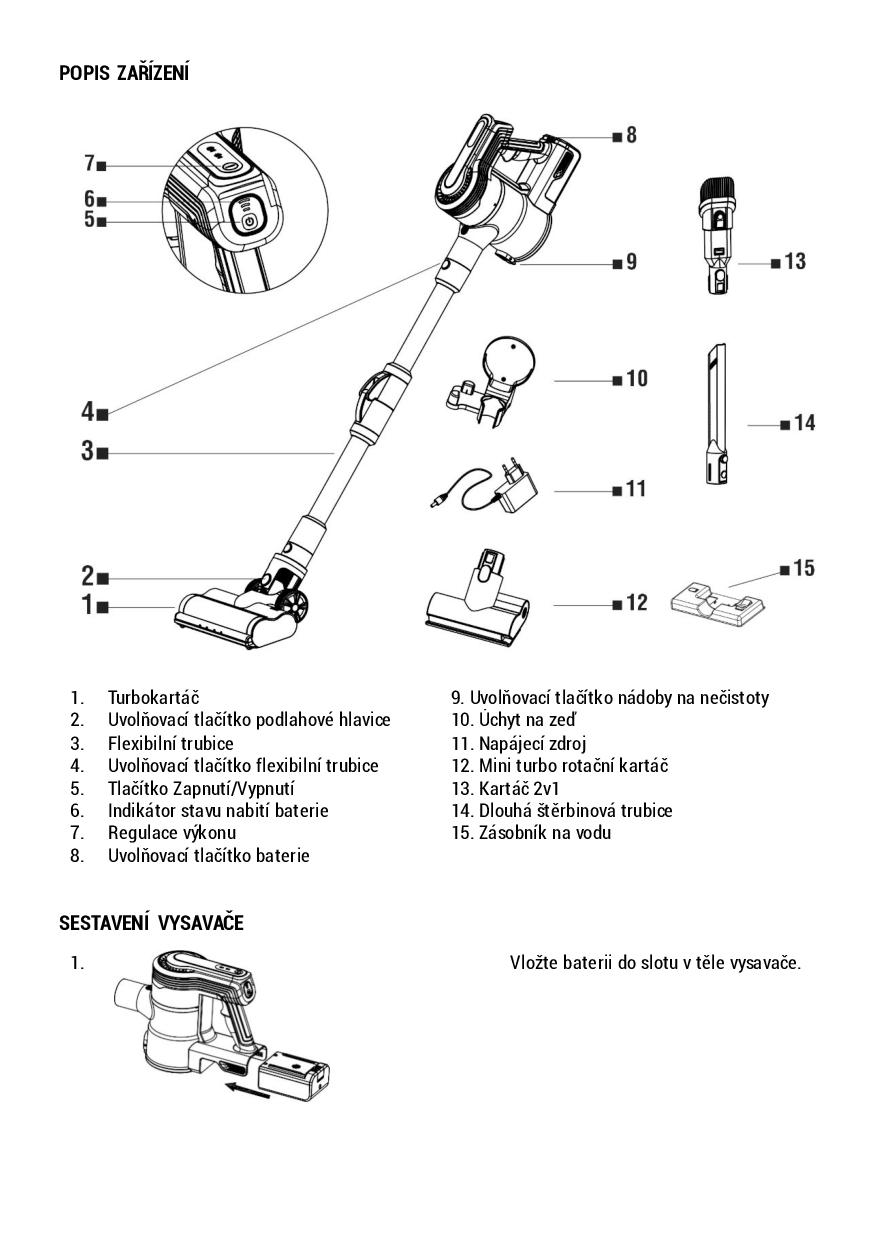 POPIS ZAŘÍZENÍ

7
6
5
4
3
2
1
8
9
10
11
12
13
14
15

1. Turbokartáč
2. Uvolňovací tlačítko podlahové hlavice
3. Flexibilní trubice
4. Uvolňovací tlačítko flexibilní trubice
5. Tlačítko Zapnutí/Vypnutí
6. Indikátor stavu nabití baterie
7. Regulace výkonu
8. Uvolňovací tlačítko baterie

9. Uvolňovací tlačítko nádoby na nečistoty
10. Úchyt na zeď
11. Napájecí zdroj
12. Mini turbo rotační kartáč
13. Kartáč 2v1
14. Dlouhá štěrbinová trubice
15. Zásobník na vodu

SESTAVENÍ VYSAVAČE

1.

Vložte baterii do slotu v těle vysavače.