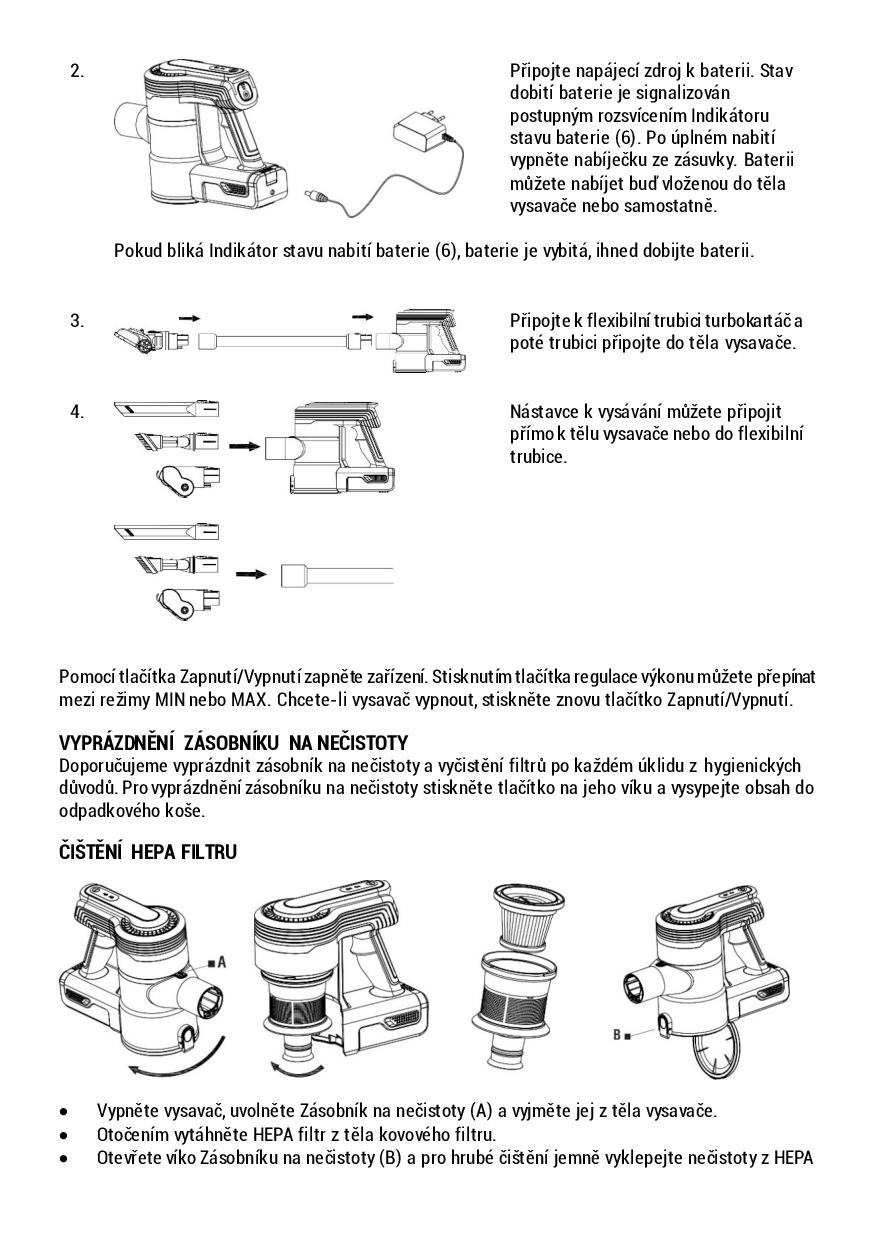 2.

Připojte napájecí zdroj k baterii. Stav dobití baterie je signalizován postupným rozsvícením Indikátoru stavu baterie (6). Po úplném nabití vypněte nabíječku ze zásuvky. Baterii můžete nabíjet buď vloženou do těla vysavače nebo samostatně.

Pokud bliká Indikátor stavu nabití baterie (6), baterie je vybitá, ihned dobijte baterii.

3.

Připojte k flexibilní trubici turbokartáč a poté trubici připojte do těla vysavače.

4.

Nástavce k vysávání můžete připojit přímo k tělu vysavače nebo do flexibilní trubice.

Pomocí tlačítka Zapnutí/Vypnutí zapněte zařízení. Stisknutím tlačítka regulace výkonu můžete přepínat mezi režimy MIN nebo MAX. Chcete-li vysavač vypnout, stiskněte znovu tlačítko Zapnutí/Vypnutí.

VYPRÁZDNĚNÍ ZÁSOBNÍKU NA NEČISTOTY
Doporučujeme vyprázdnit zásobník na nečistoty a vyčistění filtrů po každém úklidu z hygienických důvodů. Pro vyprázdnění zásobníku na nečistoty stiskněte tlačítko na jeho víku a vysypejte obsah do odpadkového koše.

ČIŠTĚNÍ HEPA FILTRU

A

B

• Vypněte vysavač, uvolněte Zásobník na nečistoty (A) a vyjměte jej z těla vysavače.
• Otočením vytáhněte HEPA filtr z těla kovového filtru.
• Otevřete víko Zásobníku na nečistoty (B) a pro hrubé čištění jemně vyklepejte nečistoty z HEPA