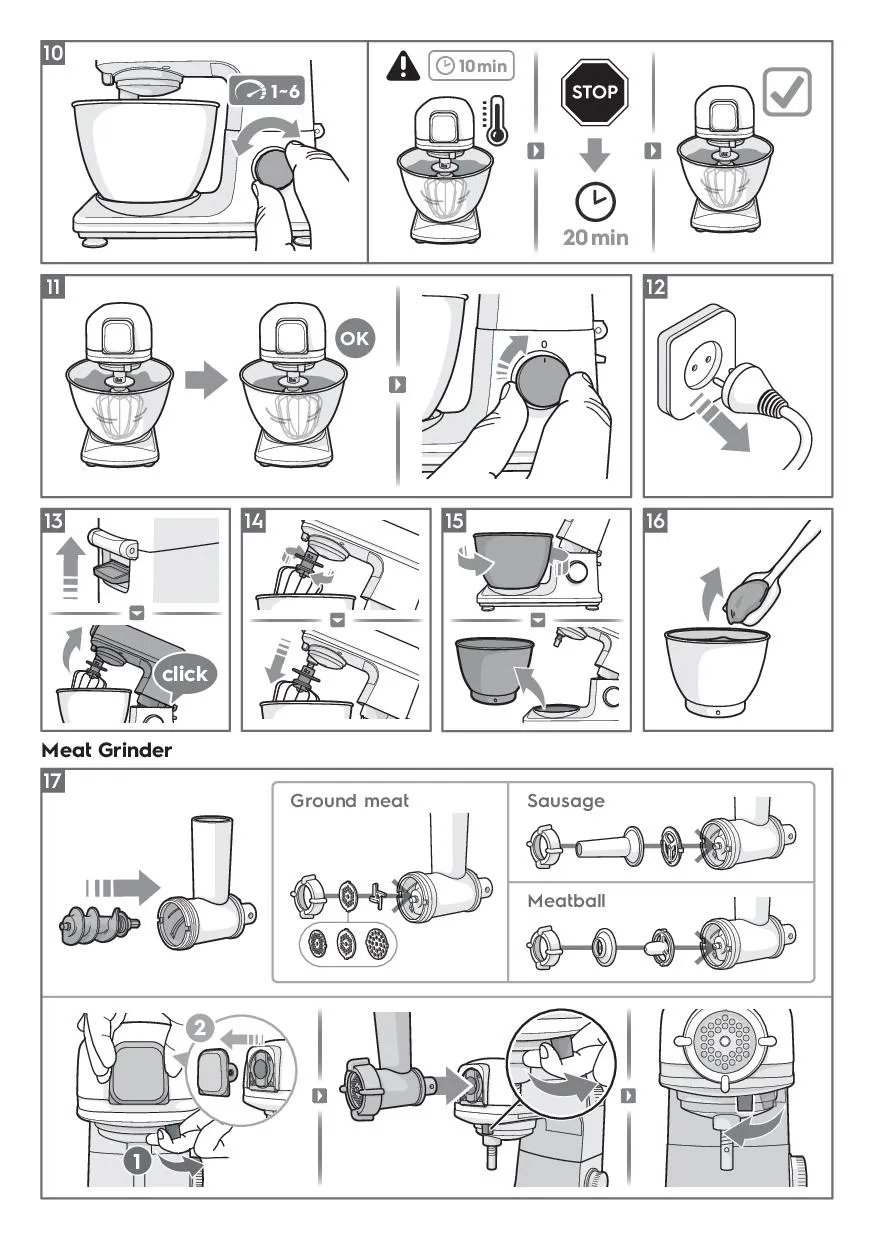 10

1~6

10 min

STOP

20 min

11

OK

0

12

13

click

14

15

16

Meat Grinder

17

Ground meat

Sausage

Meatball

2

1