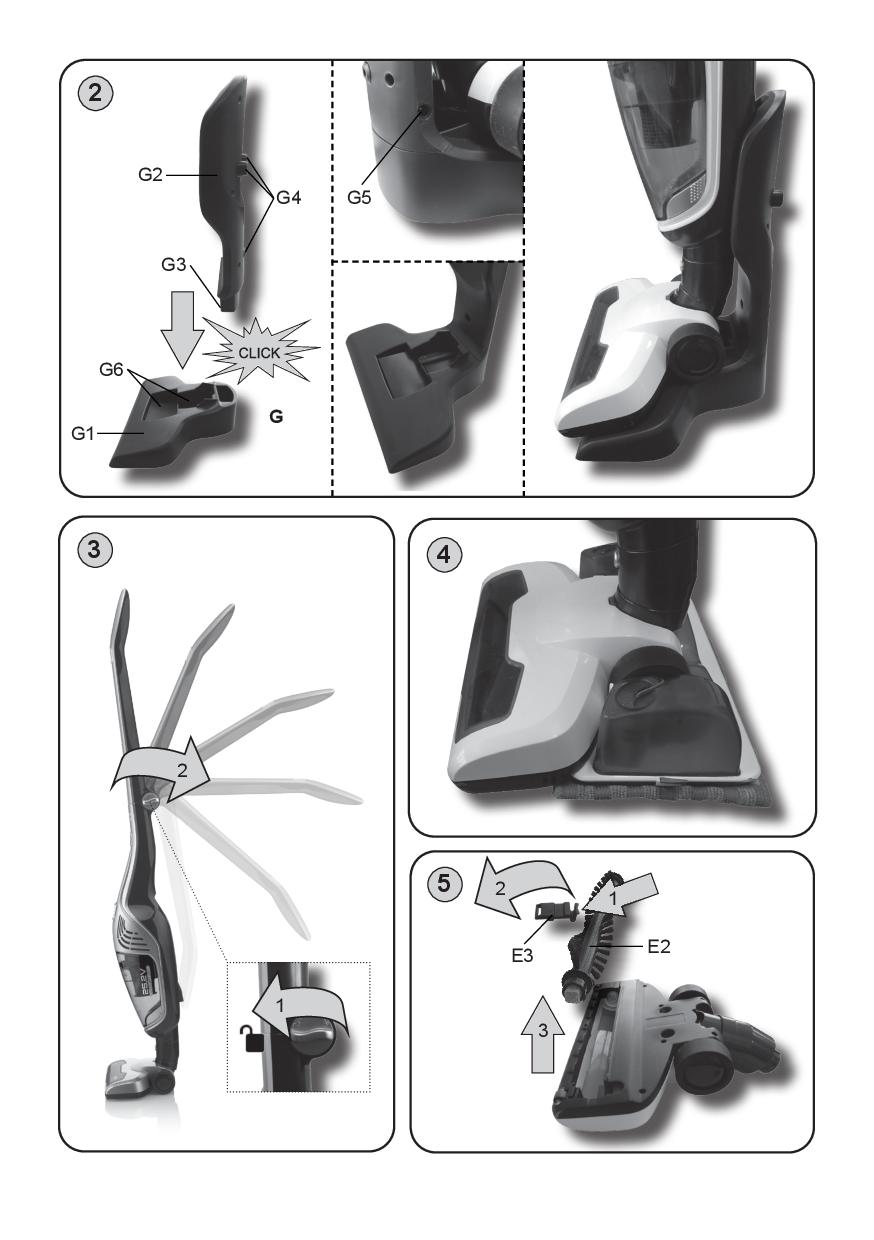 2
G2
G4
G3
CLICK
G6
G1
G
G5

3
2
25.2V
1

4

5
2
1
E3
E2
3