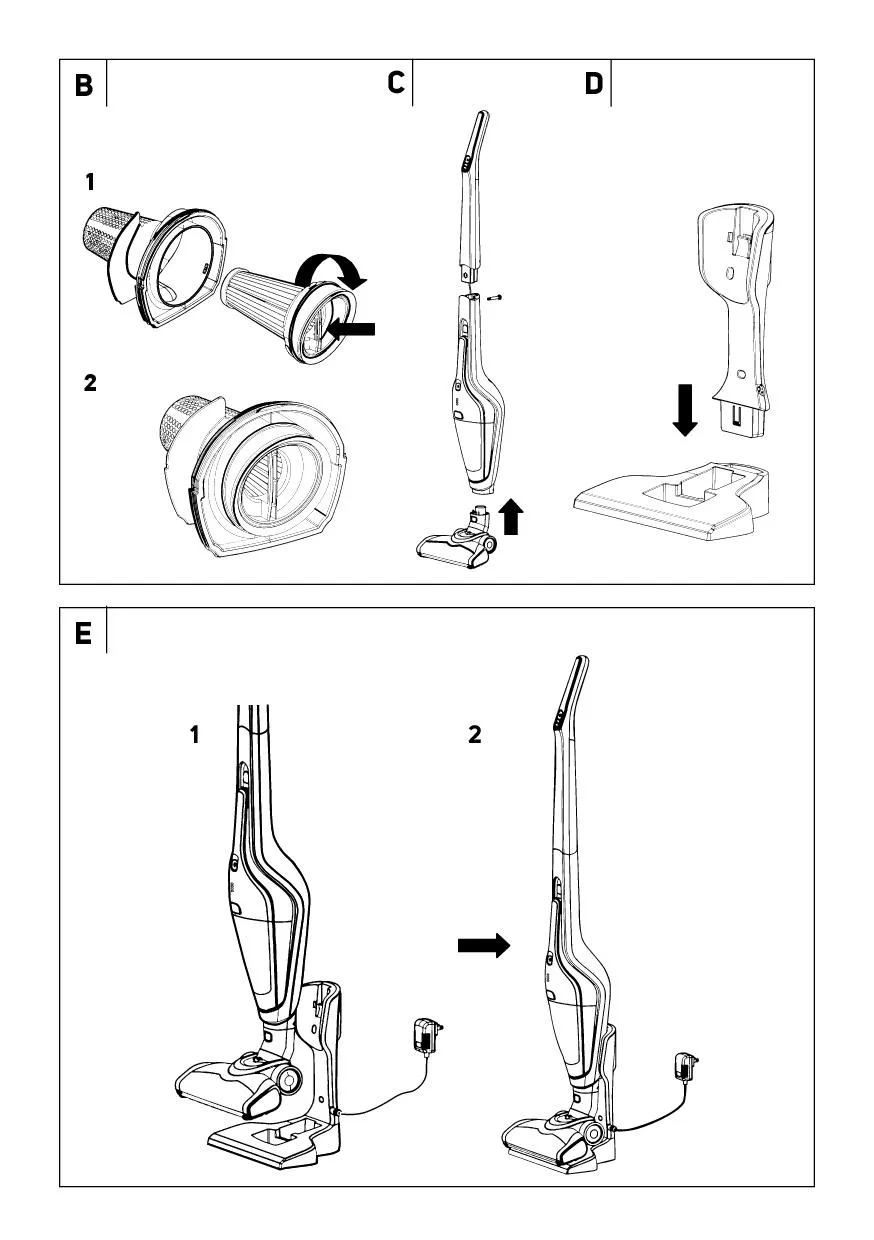 B

1

2

C

D

E

1

2