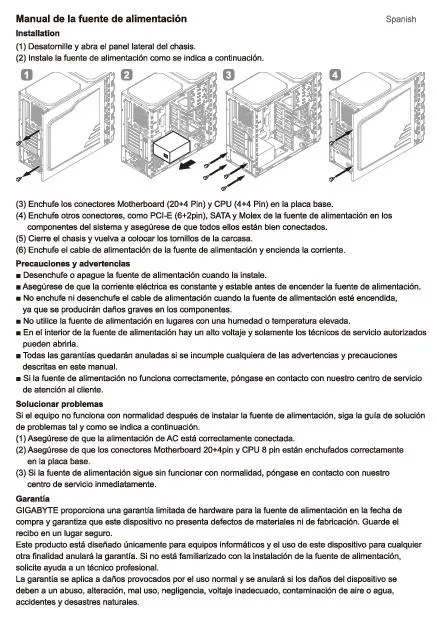 Manual de la fuente de alimentación

Spanish

Installation

(1) Desatornille y abra el panel lateral del chasis.
(2) Instale la fuente de alimentación como se indica a continuación.

1 2 3 4

(3) Enchufe los conectores Motherboard (20+4 Pin) y CPU (4+4 Pin) en la placa base.
(4) Enchufe otros conectores, como PCI-E (6+2pin), SATA y Molex de la fuente de alimentación en los componentes del sistema y asegúrese de que todos ellos están bien conectados.
(5) Cierre el chasis y vuelva a colocar los tornillos de la carcasa.
(6) Enchufe el cable de alimentación de la fuente de alimentación y encienda la corriente.

Precauciones y advertencias

■ Desenchufe o apague la fuente de alimentación cuando la instale.
■ Asegúrese de que la corriente eléctrica es constante y estable antes de encender la fuente de alimentación.
■ No enchufe ni desenchufe el cable de alimentación cuando la fuente de alimentación esté encendida, ya que se producirán daños graves en los componentes.
■ No utilice la fuente de alimentación en lugares con una humedad o temperatura elevada.
■ En el interior de la fuente de alimentación hay un alto voltaje y solamente los técnicos de servicio autorizados pueden abrirla.
■ Todas las garantías quedarán anuladas si se incumple cualquiera de las advertencias y precauciones descritas en este manual.
■ Si la fuente de alimentación no funciona correctamente, póngase en contacto con nuestro centro de servicio de atención al cliente.

Solucionar problemas

Si el equipo no funciona con normalidad después de instalar la fuente de alimentación, siga la guía de solución de problemas tal y como se indica a continuación.
(1) Asegúrese de que la alimentación de AC está correctamente conectada.
(2) Asegúrese de que los conectores Motherboard 20+4pin y CPU 8 pin están enchufados correctamente en la placa base.
(3) Si la fuente de alimentación sigue sin funcionar con normalidad, póngase en contacto con nuestro centro de servicio inmediatamente.

Garantía

GIGABYTE proporciona una garantía limitada de hardware para la fuente de alimentación en la fecha de compra y garantiza que este dispositivo no presenta defectos de materiales ni de fabricación. Guarde el recibo en un lugar seguro.
Este producto está diseñado únicamente para equipos informáticos y el uso de este dispositivo para cualquier otra finalidad anulará la garantía. Si no está familiarizado con la instalación de la fuente de alimentación, solicite ayuda a un técnico profesional.
La garantía se aplica a daños provocados por el uso normal y se anulará si los daños del dispositivo se deben a un abuso, alteración, mal uso, negligencia, voltaje inadecuado, contaminación de aire o agua, accidentes y desastres naturales.