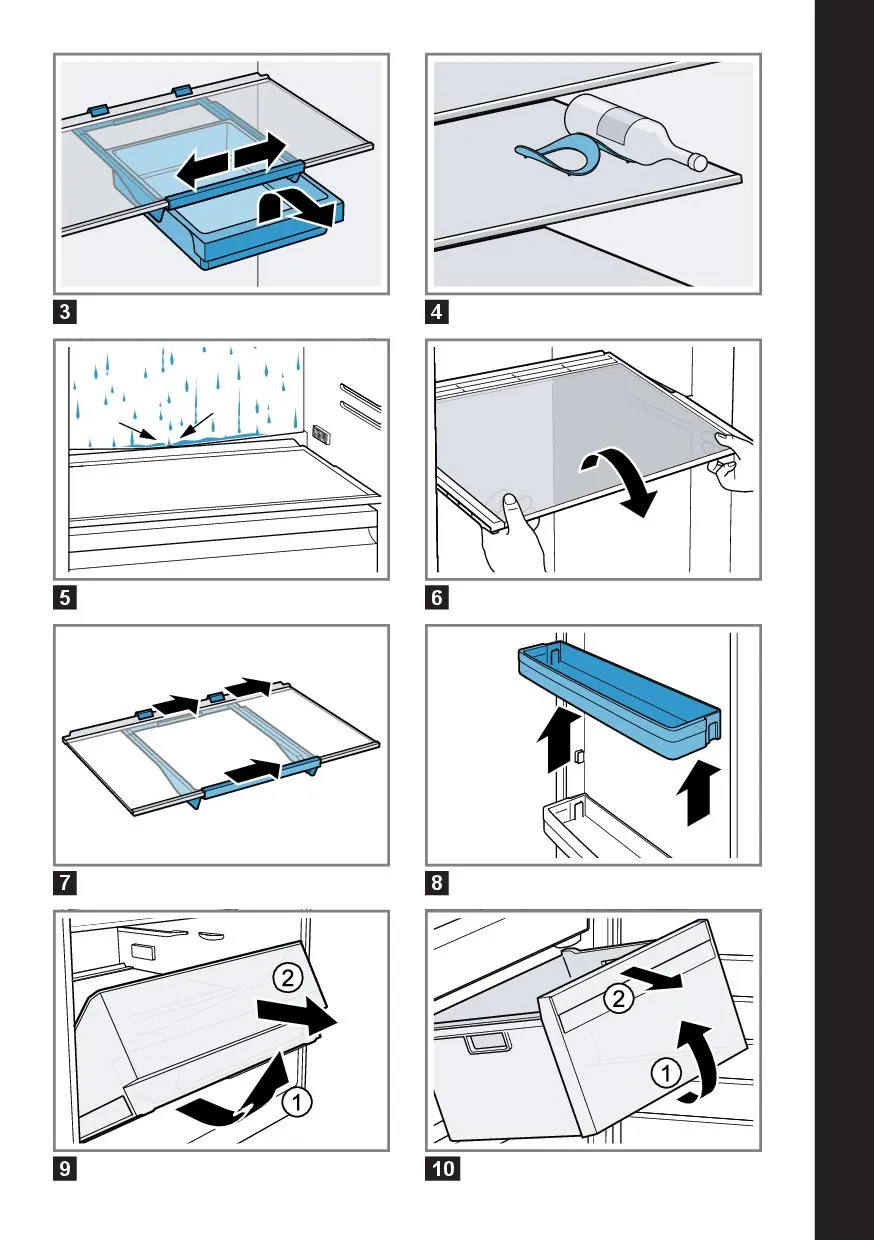 3

4

5

6

7

8

2

1

9

2

1

10