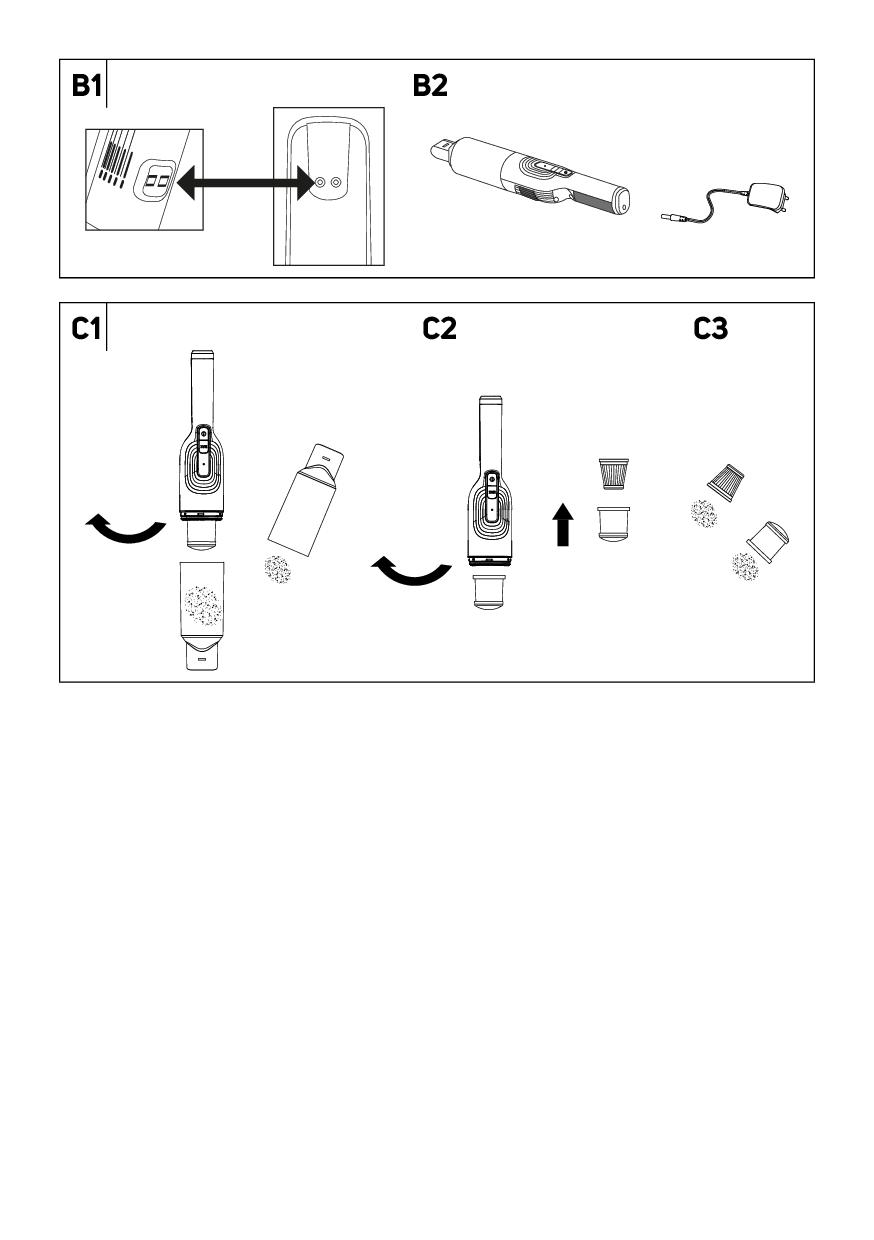 B1

B2

C1

C2

C3