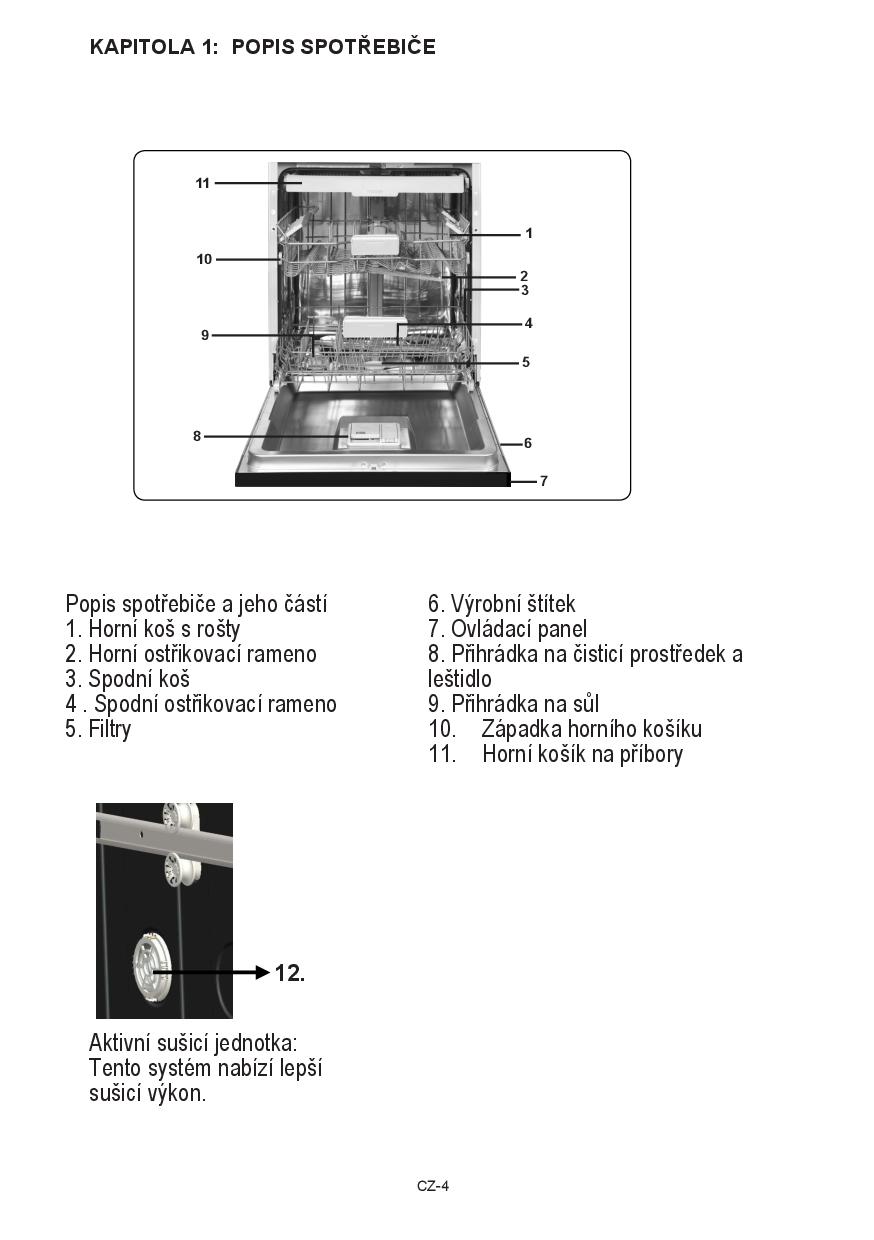 KAPITOLA 1: POPIS SPOTŘEBIČE

11
10
9
8
1
2
3
4
5
6
7

Popis spotřebiče a jeho částí
1. Horní koš s rošty
2. Horní ostřikovací rameno
3. Spodní koš
4 . Spodní ostřikovací rameno
5. Filtry

6. Výrobní štítek
7. Ovládací panel
8. Přihrádka na čisticí prostředek a leštidlo
9. Přihrádka na sůl
10. Západka horního košíku
11. Horní košík na příbory

12.

Aktivní sušicí jednotka:
Tento systém nabízí lepší sušicí výkon.

CZ-4