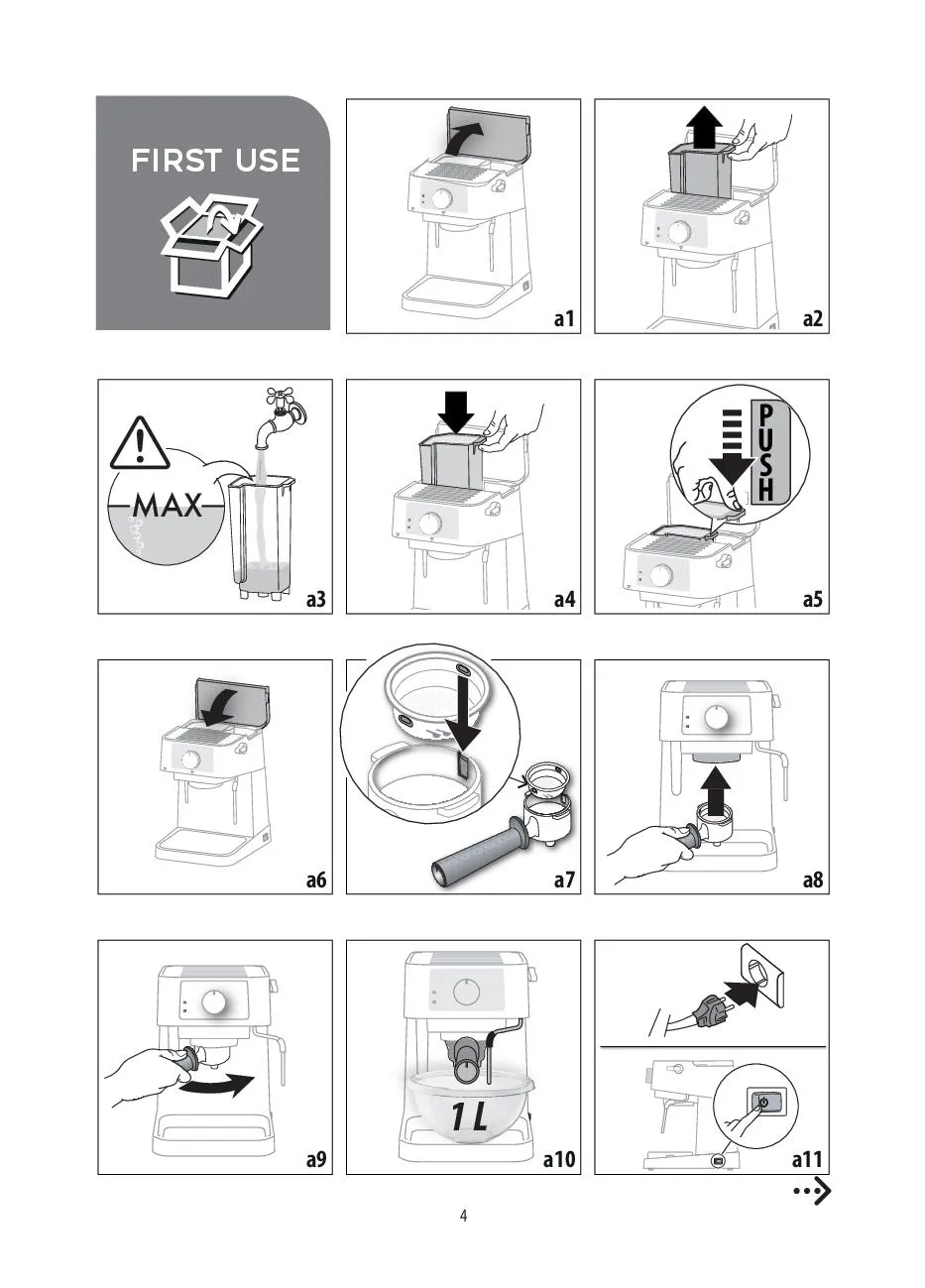 FIRST USE

a1

a2

MAX

a3

a4

PUSH

a5

a6

a7

a8

a9

1 L

a10

a11

4