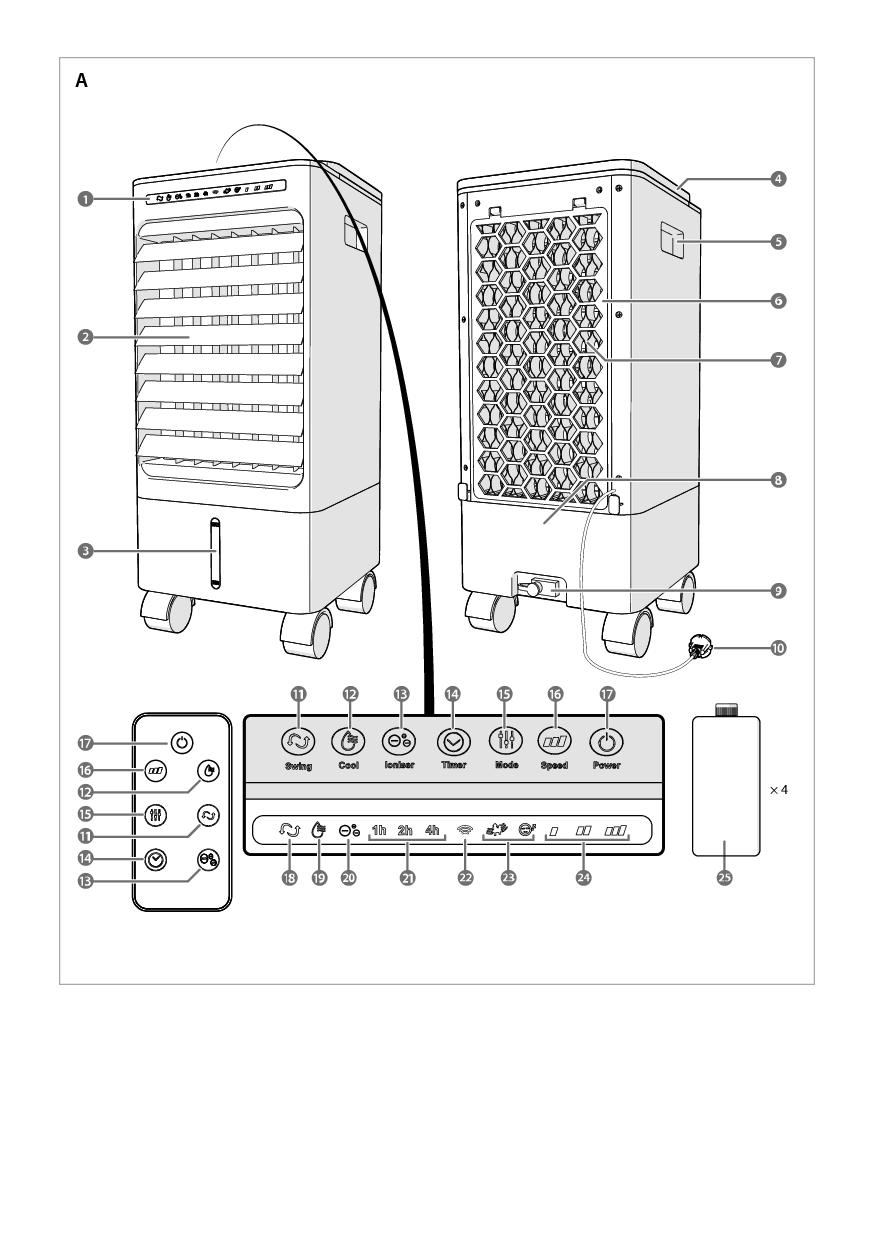 A

1
2
3
4
5
6
7
8
9
10

11 12 13 14 15 16 17

Swing Cool Ioniser Timer Mode Speed Power

17
16
12
15
11
14
13

1h 2h 4h

18 19 20 21 22 23 24

× 4

25