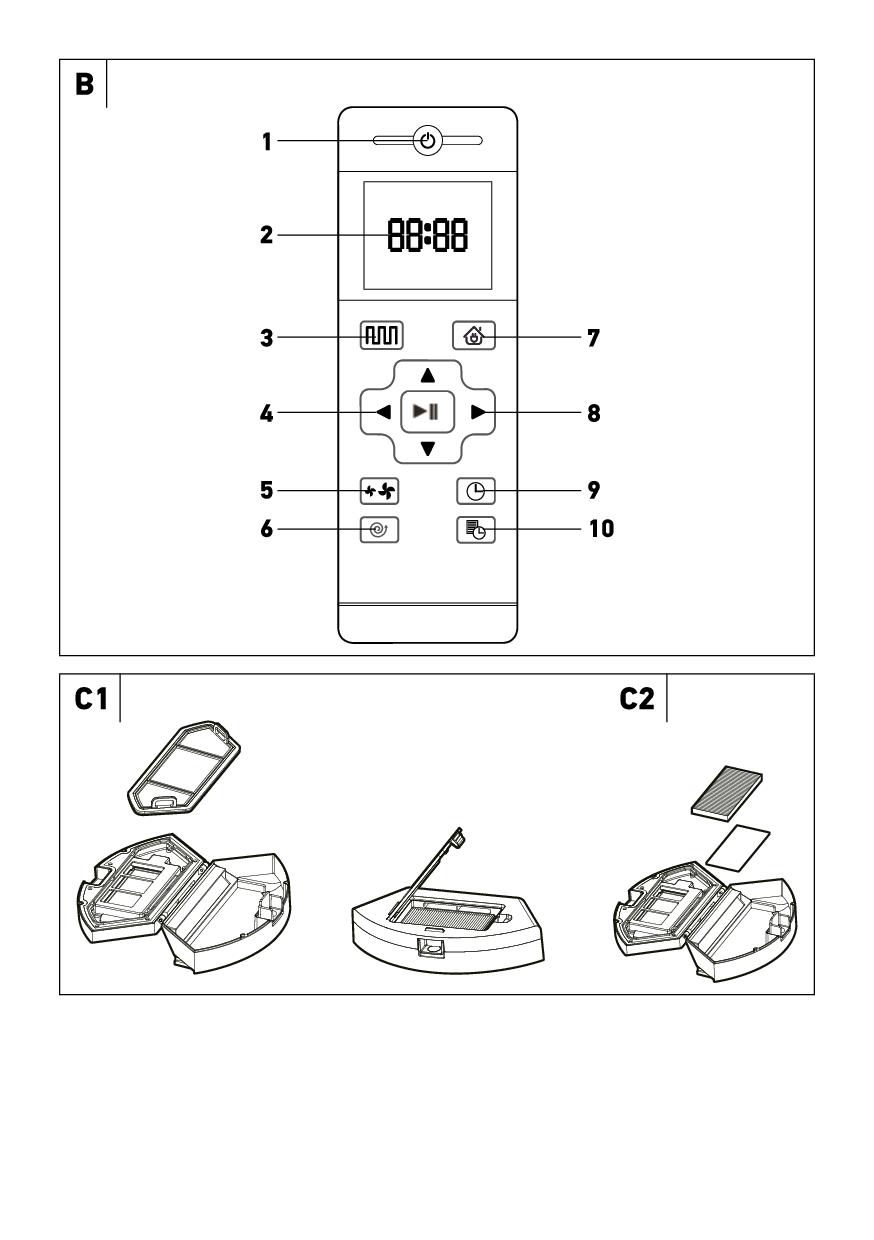 B

1

2

88:88

3

7

4

8

5

9

6

10

C1

C2