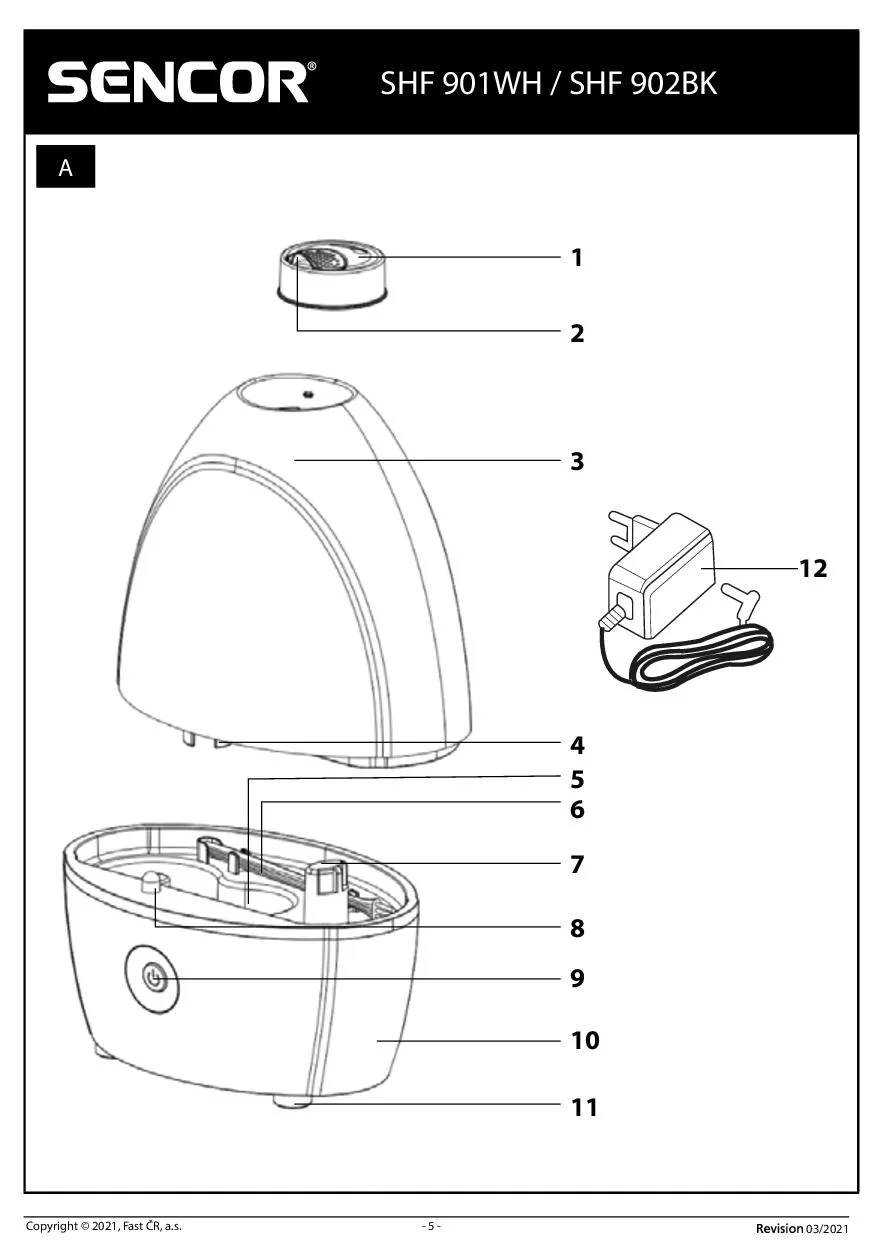 SENCOR® SHF 901WH / SHF 902BK

A

1
2
3
12
4
5
6
7
8
9
10
11

Copyright © 2021, Fast ČR, a.s.

- 5 -

Revision 03/2021