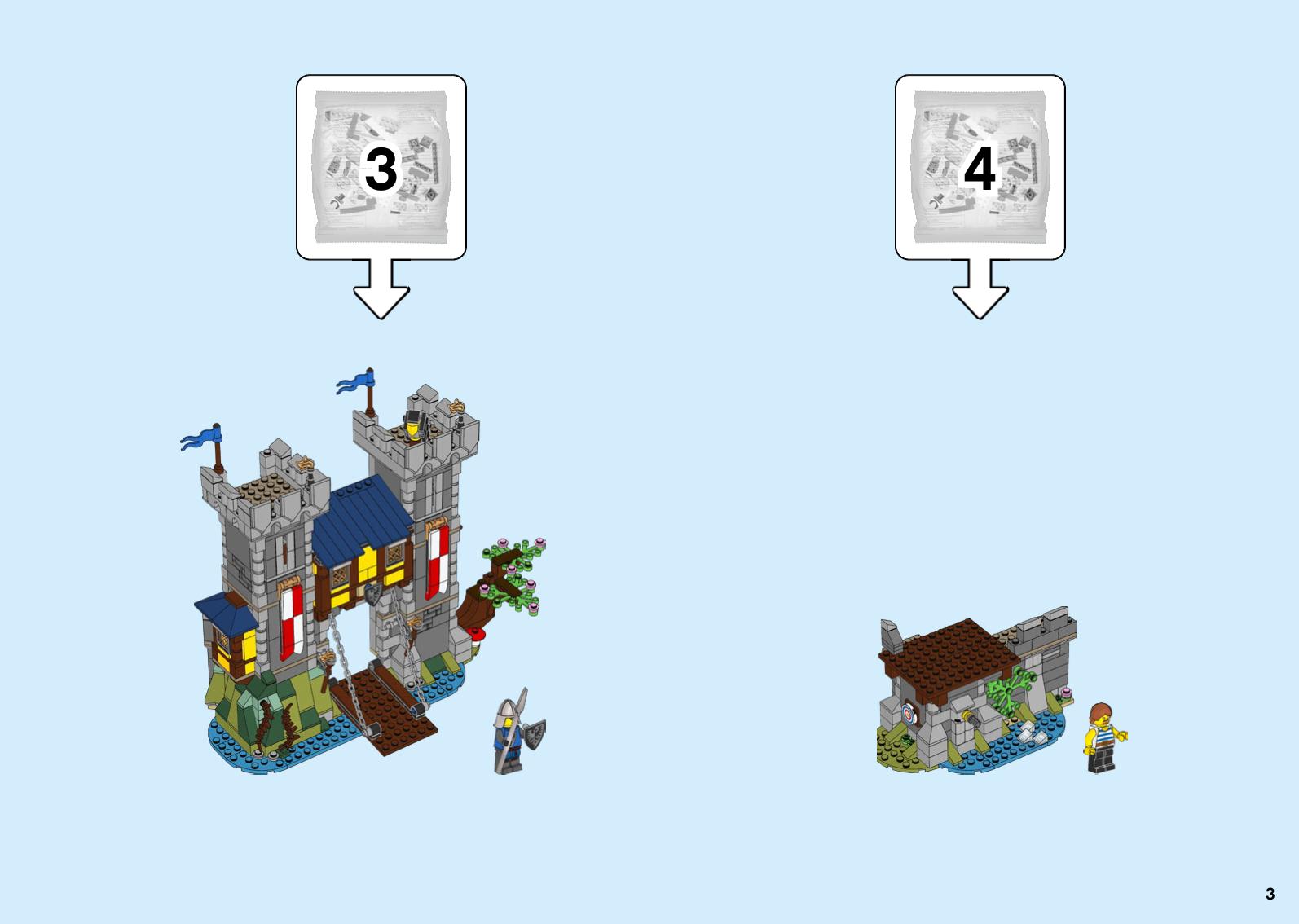 3

4

3