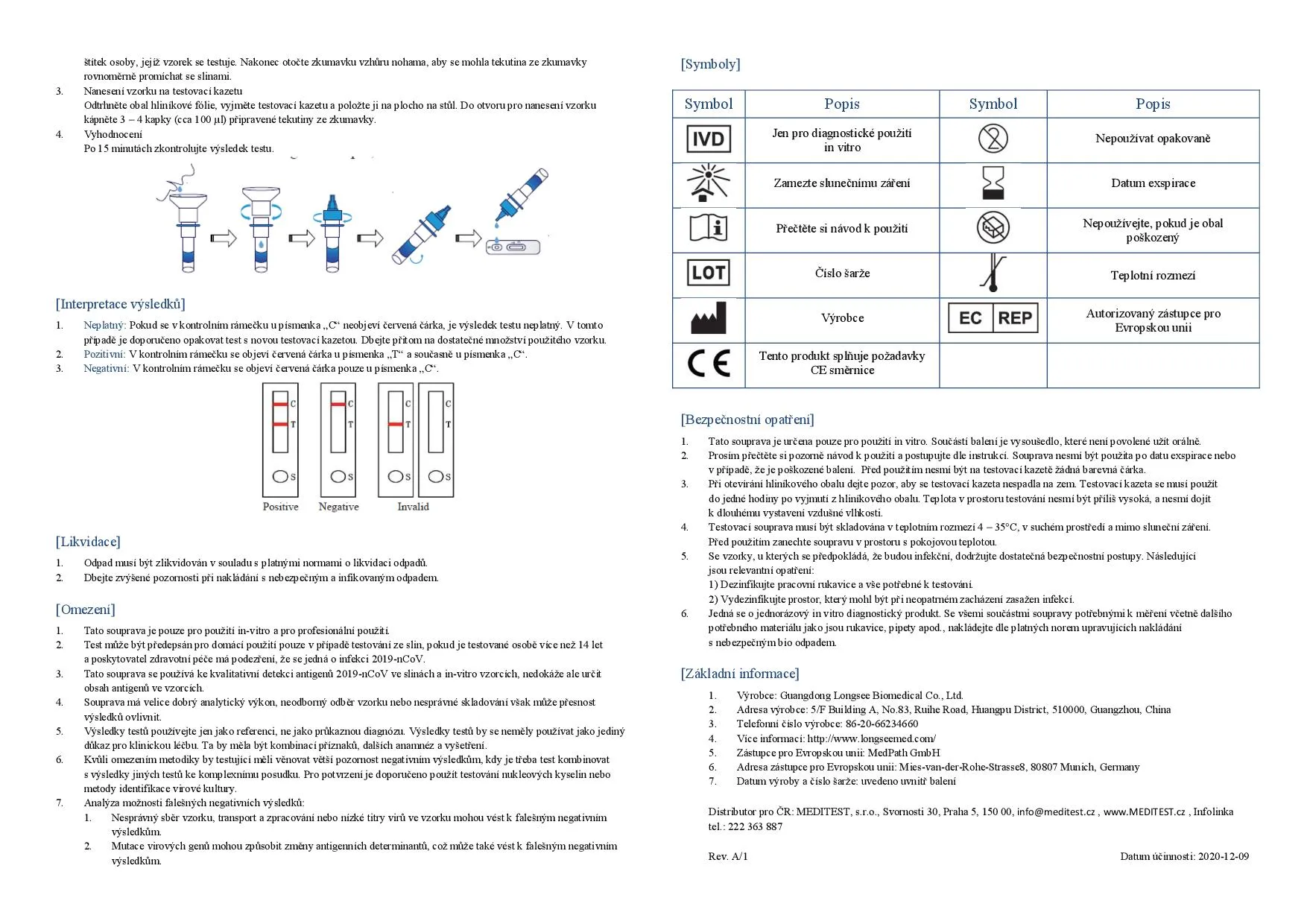 štítek osoby, jejíž vzorek se testuje. Nakonec otočte zkumavku vzhůru nohama, aby se mohla tekutina ze zkumavky rovnoměrně promíchat se slinami.

3. Nanesení vzorku na testovací kazetu
Odtrhněte obal hliníkové fólie, vyjměte testovací kazetu a položte ji na plocho na stůl. Do otvoru pro nanesení vzorku kápněte 3 – 4 kapky (cca 100 µl) připravené tekutiny ze zkumavky.

4. Vyhodnocení
Po 15 minutách zkontrolujte výsledek testu.

[Interpretace výsledků]

1. Neplatný: Pokud se v kontrolním rámečku u písmenka „C“ neobjeví červená čárka, je výsledek testu neplatný. V tomto případě je doporučeno opakovat test s novou testovací kazetou. Dbejte přitom na dostatečné množství použitého vzorku.
2. Pozitivní: V kontrolním rámečku se objeví červená čárka u písmenka „T“ a současně u písmenka „C“.
3. Negativní: V kontrolním rámečku se objeví červená čárka pouze u písmenka „C“.

C T S C T S C T S C T S
Positive Negative Invalid

[Likvidace]

1. Odpad musí být zlikvidován v souladu s platnými normami o likvidaci odpadů.
2. Dbejte zvýšené pozornosti při nakládání s nebezpečným a infikovaným odpadem.

[Omezení]

1. Tato souprava je pouze pro použití in-vitro a pro profesionální použití.
2. Test může být předepsán pro domácí použití pouze v případě testování ze slin, pokud je testované osobě více než 14 let a poskytovatel zdravotní péče má podezření, že se jedná o infekci 2019-nCoV.
3. Tato souprava se používá ke kvalitativní detekci antigenů 2019-nCoV ve slinách a in-vitro vzorcích, nedokáže ale určit obsah antigenů ve vzorcích.
4. Souprava má velice dobrý analytický výkon, neodborný odběr vzorku nebo nesprávné skladování však může přesnost výsledků ovlivnit.
5. Výsledky testů používejte jen jako referenci, ne jako průkaznou diagnózu. Výsledky testů by se neměly používat jako jediný důkaz pro klinickou léčbu. Ta by měla být kombinací příznaků, dalších anamnéz a vyšetření.
6. Kvůli omezením metodiky by testující měli věnovat větší pozornost negativním výsledkům, kdy je třeba test kombinovat s výsledky jiných testů ke komplexnímu posudku. Pro potvrzení je doporučeno použít testování nukleových kyselin nebo metody identifikace virové kultury.
7. Analýza možnosti falešných negativních výsledků:
1. Nesprávný sběr vzorku, transport a zpracování nebo nízké titry virů ve vzorku mohou vést k falešným negativním výsledkům.
2. Mutace virových genů mohou způsobit změny antigenních determinantů, což může také vést k falešným negativním výsledkům.

[Symboly]

| Symbol | Popis | Symbol | Popis |
|---|---|---|---|
| IVD | Jen pro diagnostické použití in vitro | | Nepoužívat opakovaně |
| | Zamezte slunečnímu záření | | Datum exspirace |
| | Přečtěte si návod k použití | | Nepoužívejte, pokud je obal poškozený |
| LOT | Číslo šarže | | Teplotní rozmezí |
| | Výrobce | EC REP | Autorizovaný zástupce pro Evropskou unii |
| CE | Tento produkt splňuje požadavky CE směrnice | | |

[Bezpečnostní opatření]

1. Tato souprava je určena pouze pro použití in vitro. Součástí balení je vysoušedlo, které není povolené užít orálně.
2. Prosím přečtěte si pozorně návod k použití a postupujte dle instrukcí. Souprava nesmí být použita po datu exspirace nebo v případě, že je poškozené balení. Před použitím nesmí být na testovací kazetě žádná barevná čárka.
3. Při otevírání hliníkového obalu dejte pozor, aby se testovací kazeta nespadla na zem. Testovací kazeta se musí použít do jedné hodiny po vyjmutí z hliníkového obalu. Teplota v prostoru testování nesmí být příliš vysoká, a nesmí dojít k dlouhému vystavení vzdušné vlhkosti.
4. Testovací souprava musí být skladována v teplotním rozmezí 4 – 35°C, v suchém prostředí a mimo sluneční záření. Před použitím zanechte soupravu v prostoru s pokojovou teplotou.
5. Se vzorky, u kterých se předpokládá, že budou infekční, dodržujte dostatečná bezpečnostní postupy. Následující jsou relevantní opatření:
1) Dezinfikujte pracovní rukavice a vše potřebné k testování.
2) Vydezinfikujte prostor, který mohl být při neopatrném zacházení zasažen infekcí.
6. Jedná se o jednorázový in vitro diagnostický produkt. Se všemi součástmi soupravy potřebnými k měření včetně dalšího potřebného materiálu jako jsou rukavice, pipety apod., nakládejte dle platných norem upravujících nakládání s nebezpečným bio odpadem.

[Základní informace]

1. Výrobce: Guangdong Longsee Biomedical Co., Ltd.
2. Adresa výrobce: 5/F Building A, No.83, Ruihe Road, Huangpu District, 510000, Guangzhou, China
3. Telefonní číslo výrobce: 86-20-66234660
4. Více informací: http://www.longseemed.com/
5. Zástupce pro Evropskou unii: MedPath GmbH
6. Adresa zástupce pro Evropskou unii: Mies-van-der-Rohe-Strasse8, 80807 Munich, Germany
7. Datum výroby a číslo šarže: uvedeno uvnitř balení

Distributor pro ČR: MEDITEST, s.r.o., Svornosti 30, Praha 5, 150 00, info@meditest.cz , www.MEDITEST.cz , Infolinka tel.: 222 363 887

Rev. A/1 Datum účinnosti: 2020-12-09