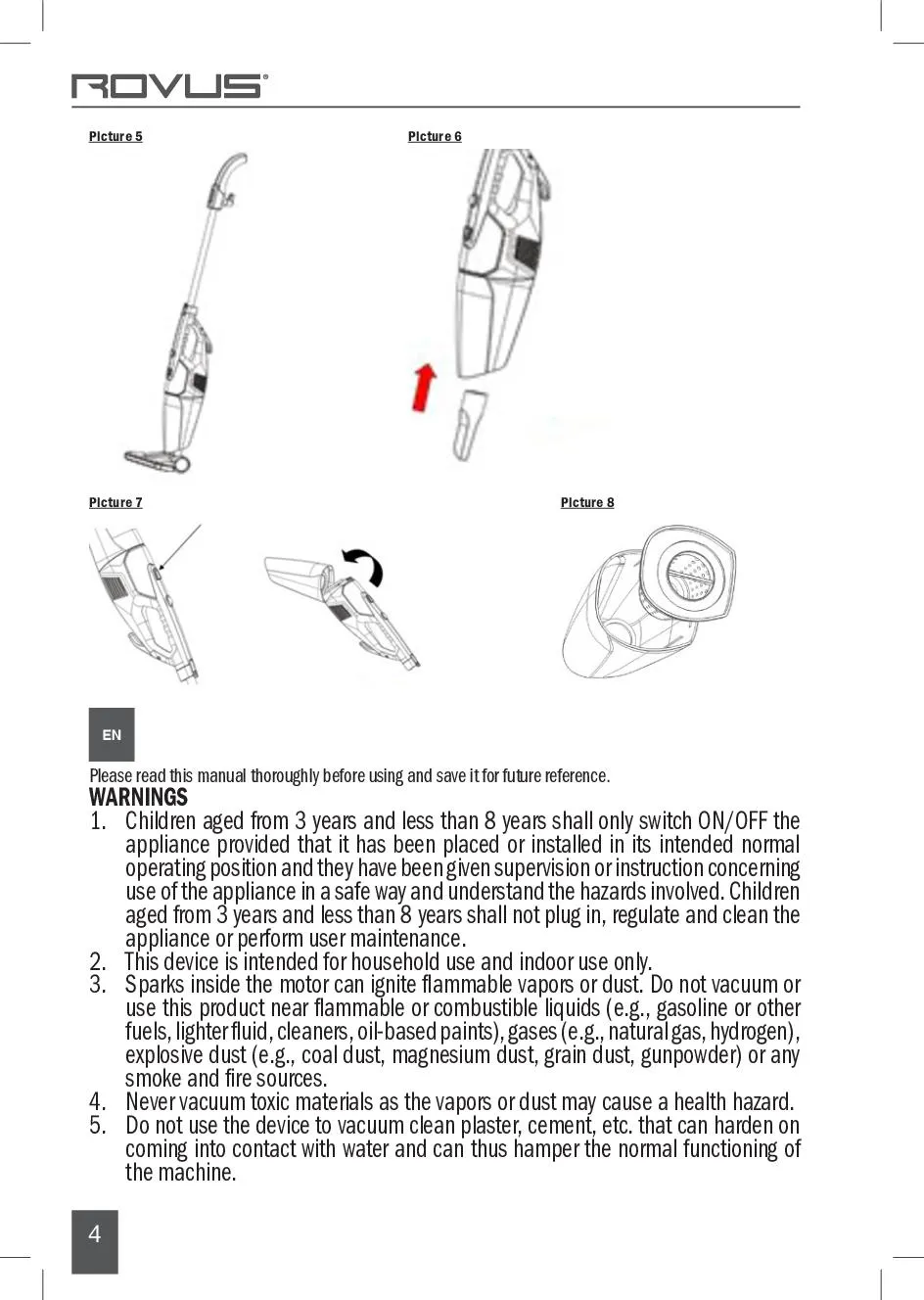 ROVUS®

Picture 5

Picture 6

Picture 7

Picture 8

EN

Please read this manual thoroughly before using and save it for future reference.

WARNINGS

1. Children aged from 3 years and less than 8 years shall only switch ON/OFF the appliance provided that it has been placed or installed in its intended normal operating position and they have been given supervision or instruction concerning use of the appliance in a safe way and understand the hazards involved. Children aged from 3 years and less than 8 years shall not plug in, regulate and clean the appliance or perform user maintenance.
2. This device is intended for household use and indoor use only.
3. Sparks inside the motor can ignite flammable vapors or dust. Do not vacuum or use this product near flammable or combustible liquids (e.g., gasoline or other fuels, lighter fluid, cleaners, oil-based paints), gases (e.g., natural gas, hydrogen), explosive dust (e.g., coal dust, magnesium dust, grain dust, gunpowder) or any smoke and fire sources.
4. Never vacuum toxic materials as the vapors or dust may cause a health hazard.
5. Do not use the device to vacuum clean plaster, cement, etc. that can harden on coming into contact with water and can thus hamper the normal functioning of the machine.

4