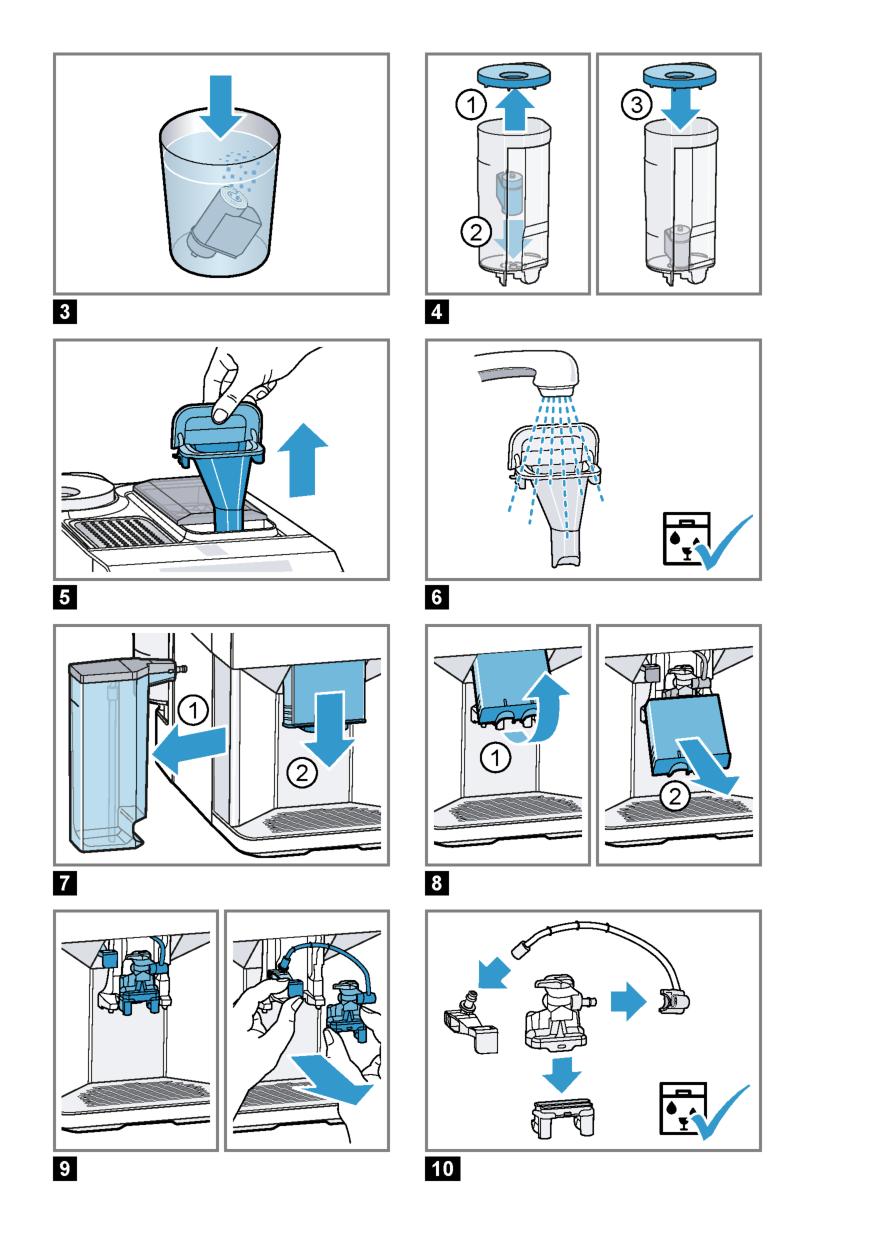 3

①
②
③

4

5

6

①
②

7

①
②

8

9

10