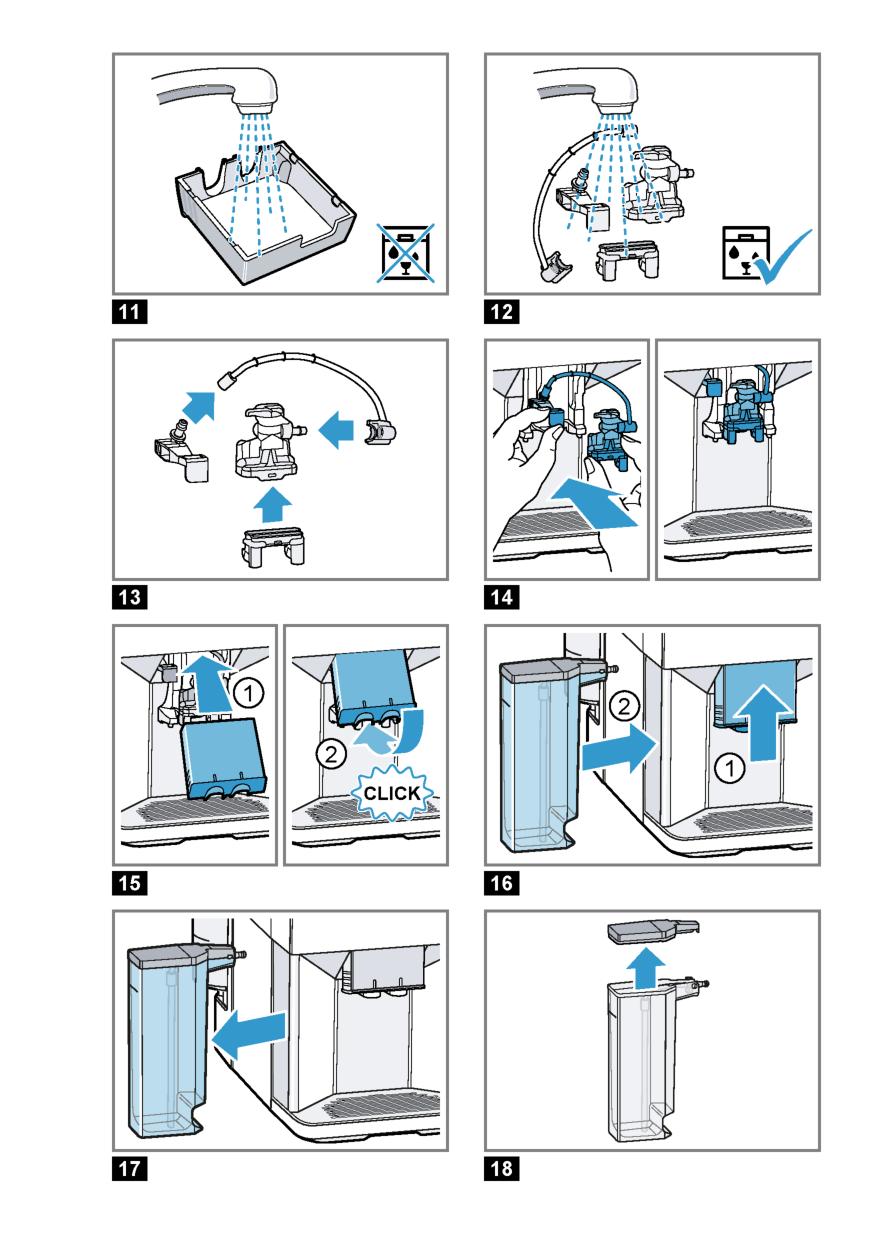 11

12

13

14

1

2
CLICK

15

2

1

16

17

18