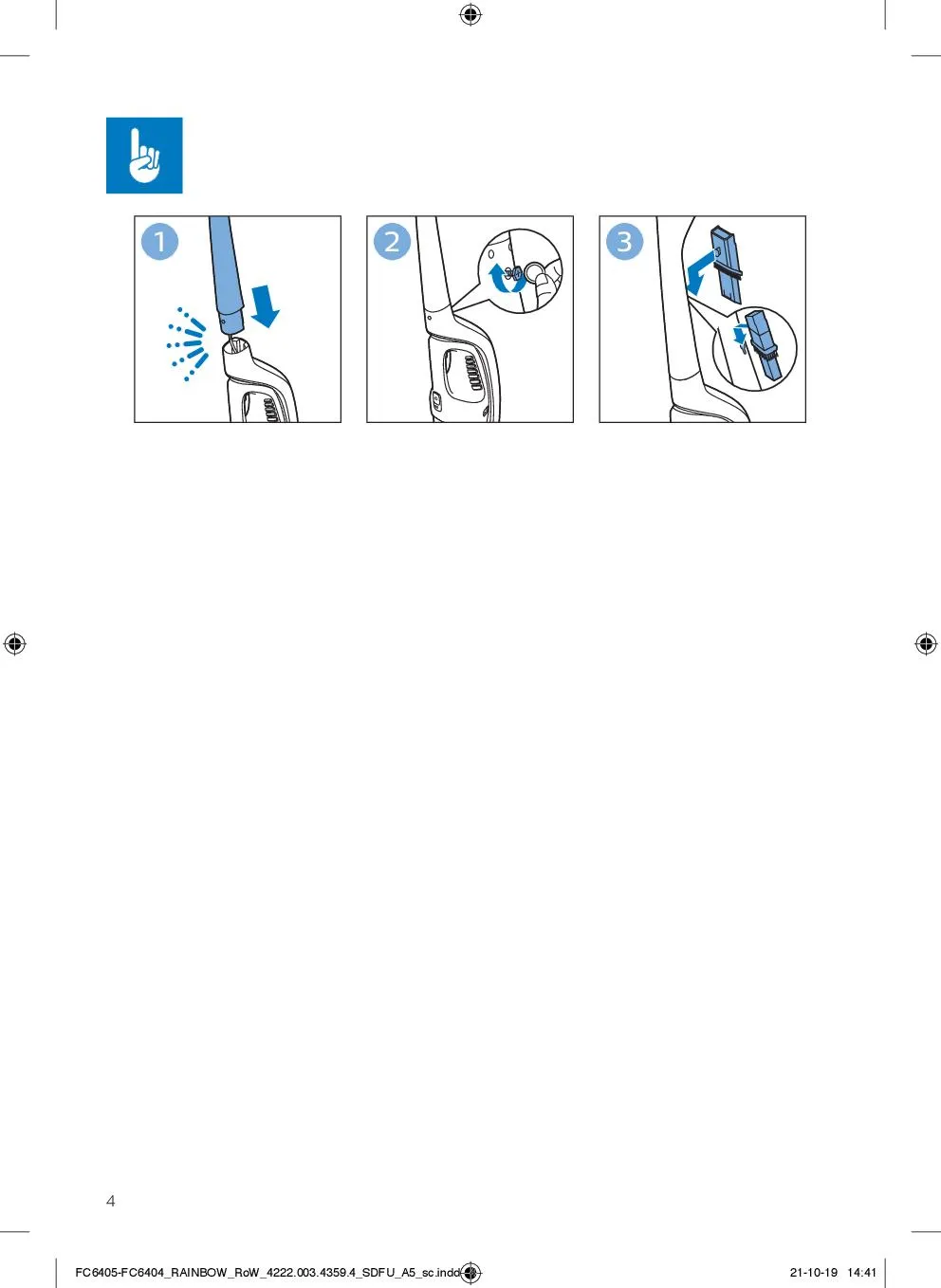 1

2

3

4

FC6405-FC6404_RAINBOW_RoW_4222.003.4359.4_SDFU_A5_sc.indd 4

21-10-19 14:41