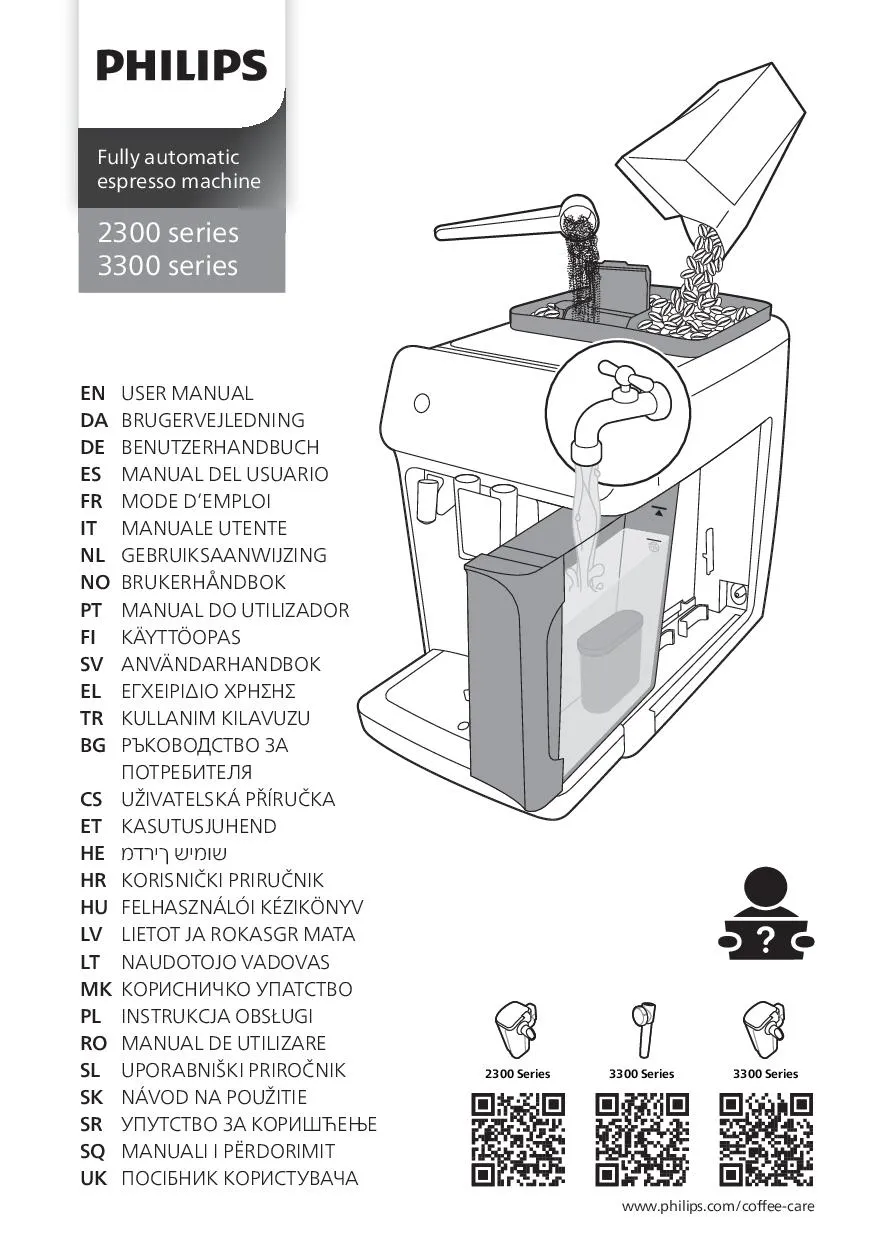 PHILIPS

Fully automatic espresso machine

2300 series
3300 series

EN USER MANUAL
DA BRUGERVEJLEDNING
DE BENUTZERHANDBUCH
ES MANUAL DEL USUARIO
FR MODE D'EMPLOI
IT MANUALE UTENTE
NL GEBRUIKSAANWIJZING
NO BRUKERHÅNDBOK
PT MANUAL DO UTILIZADOR
FI KÄYTTÖOPAS
SV ANVÄNDARHANDBOK
EL ΕΓΧΕΙΡΙΔΙΟ ΧΡΗΣΗΣ
TR KULLANIM KILAVUZU
BG РЪКОВОДСТВО ЗА ПОТРЕБИТЕЛЯ
CS UŽIVATELSKÁ PŘÍRUČKA
ET KASUTUSJUHEND
HE שומיש ךירדמ
HR KORISNIČKI PRIRUČNIK
HU FELHASZNÁLÓI KÉZIKÖNYV
LV LIETOT JA ROKASGR MATA
LT NAUDOTOJO VADOVAS
MK КОРИСНИЧКО УПАТСТВО
PL INSTRUKCJA OBSŁUGI
RO MANUAL DE UTILIZARE
SL UPORABNIŠKI PRIROČNIK
SK NÁVOD NA POUŽITIE
SR УПУТСТВО ЗА КОРИШЋЕЊЕ
SQ MANUALI I PËRDORIMIT
UK ПОСІБНИК КОРИСТУВАЧА

?

2300 Series
3300 Series
3300 Series

www.philips.com/coffee-care