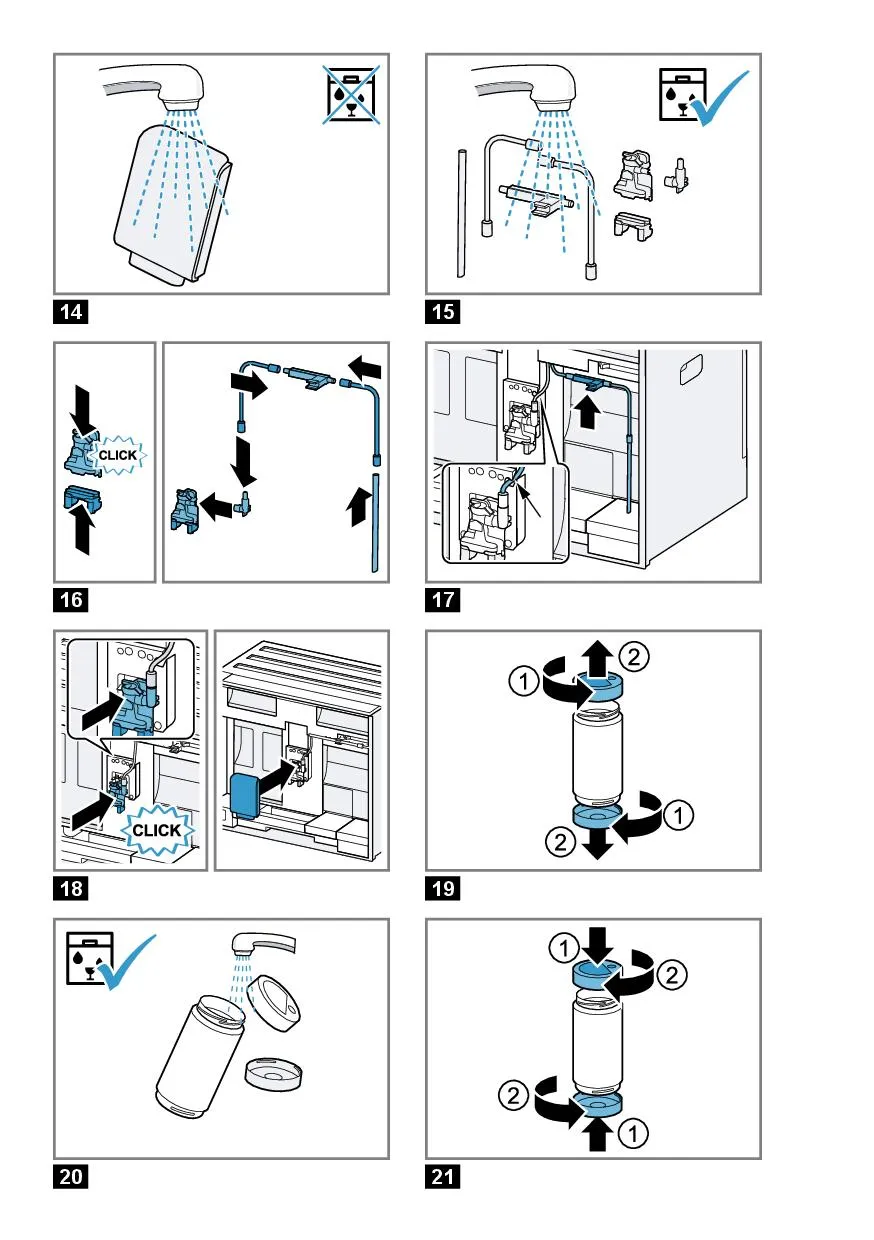 14

15

CLICK

16

17

CLICK

18

1 2

1 2

19

20

1 2

2 1

21