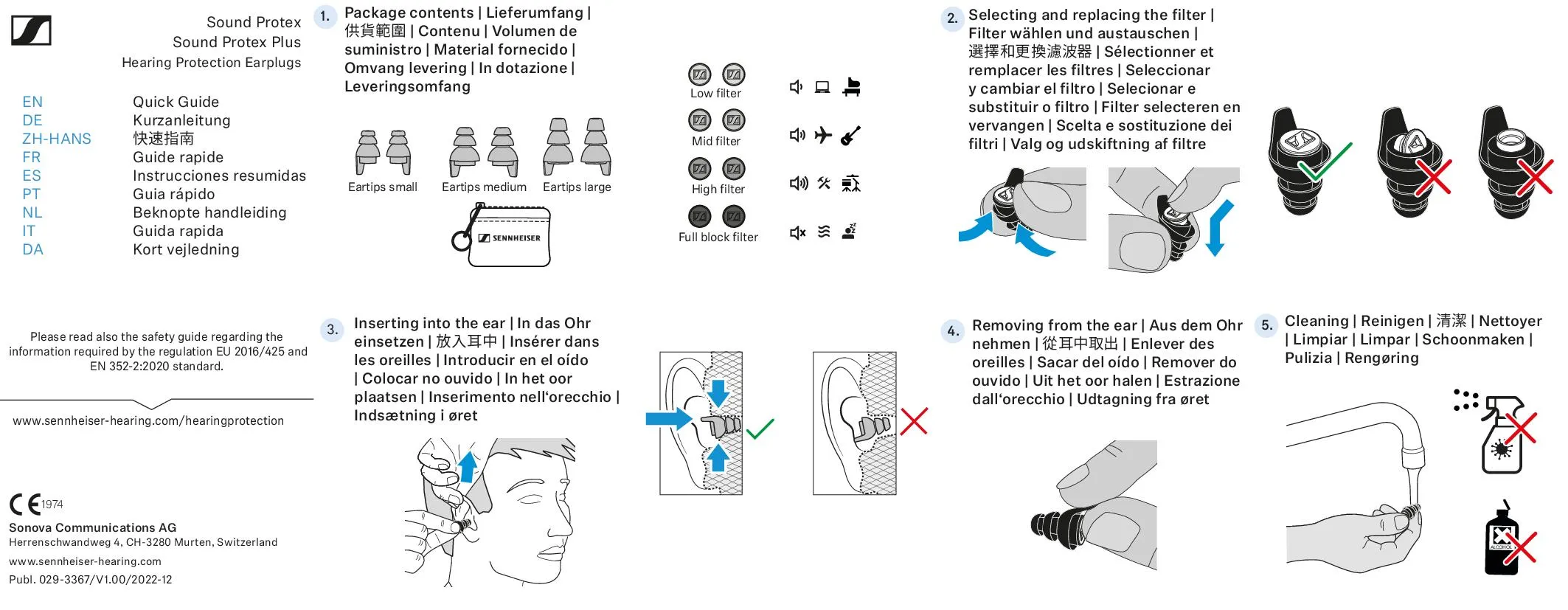 Sound Protex
Sound Protex Plus
Hearing Protection Earplugs

| EN | Quick Guide |
|---|---|
| DE | Kurzanleitung |
| ZH-HANS | 快速指南 |
| FR | Guide rapide |
| ES | Instrucciones resumidas |
| PT | Guia rápido |
| NL | Beknopte handleiding |
| IT | Guida rapida |
| DA | Kort vejledning |

Please read also the safety guide regarding the information required by the regulation EU 2016/425 and EN 352-2:2020 standard.

www.sennheiser-hearing.com/hearingprotection

CE 1974
Sonova Communications AG
Herrenschwandweg 4, CH-3280 Murten, Switzerland
www.sennheiser-hearing.com
Publ. 029-3367/V1.00/2022-12

1. Package contents | Lieferumfang | 供貨範圍 | Contenu | Volumen de suministro | Material fornecido | Omvang levering | In dotazione | Leveringsomfang

Eartips small
Eartips medium
Eartips large
SENNHEISER

Low filter
Mid filter
High filter
Full block filter

2. Selecting and replacing the filter | Filter wählen und austauschen | 選擇和更換濾波器 | Sélectionner et remplacer les filtres | Seleccionar y cambiar el filtro | Selecionar e substituir o filtro | Filter selecteren en vervangen | Scelta e sostituzione dei filtri | Valg og udskiftning af filtre

3. Inserting into the ear | In das Ohr einsetzen | 放入耳中 | Insérer dans les oreilles | Introducir en el oído | Colocar no ouvido | In het oor plaatsen | Inserimento nell'orecchio | Indsætning i øret

4. Removing from the ear | Aus dem Ohr nehmen | 從耳中取出 | Enlever des oreilles | Sacar del oído | Remover do ouvido | Uit het oor halen | Estrazione dall'orecchio | Udtagning fra øret

5. Cleaning | Reinigen | 清潔 | Nettoyer | Limpiar | Limpar | Schoonmaken | Pulizia | Rengøring

ALCOHOL