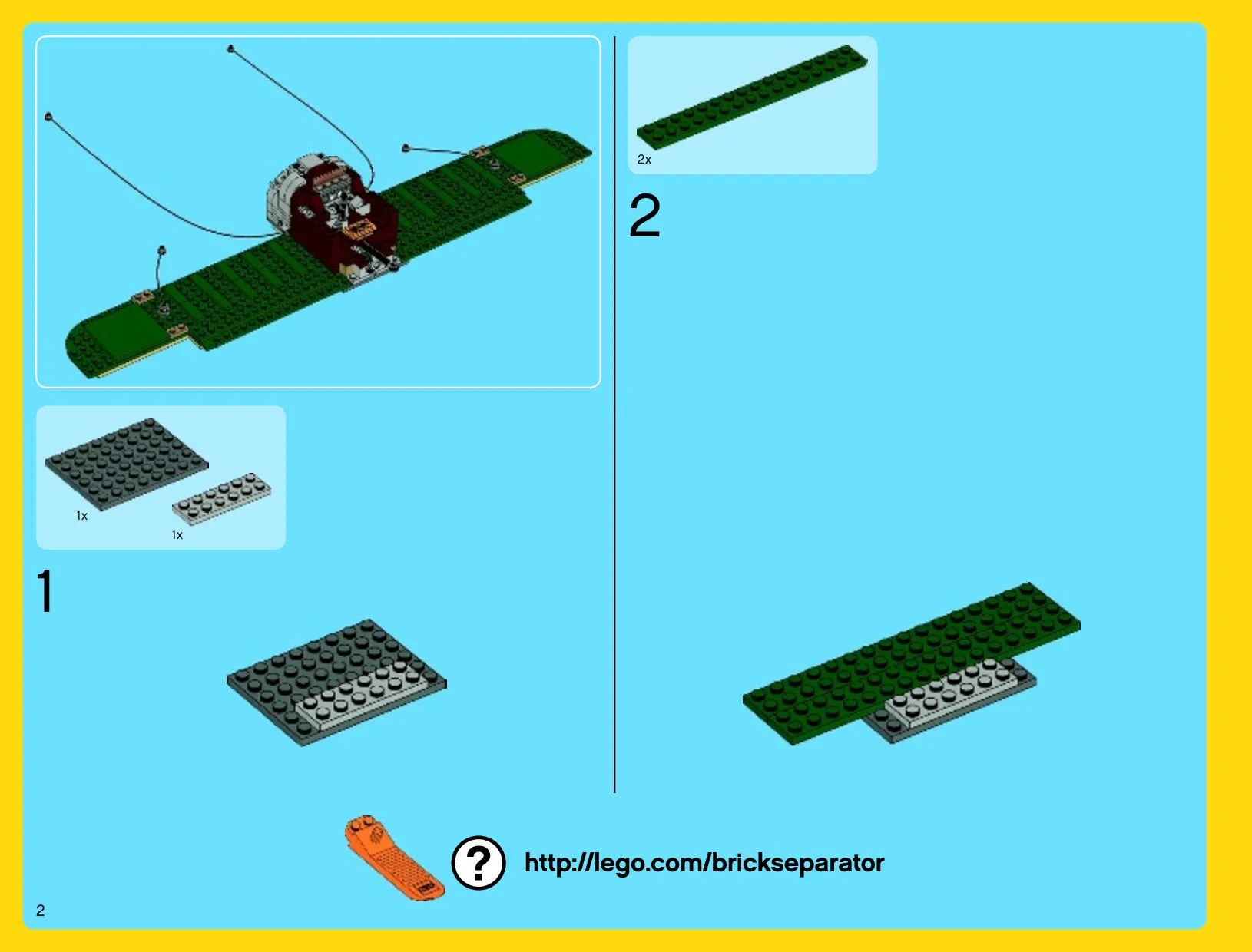 1x

1x

1

2x

2

?

http://lego.com/brickseparator

2