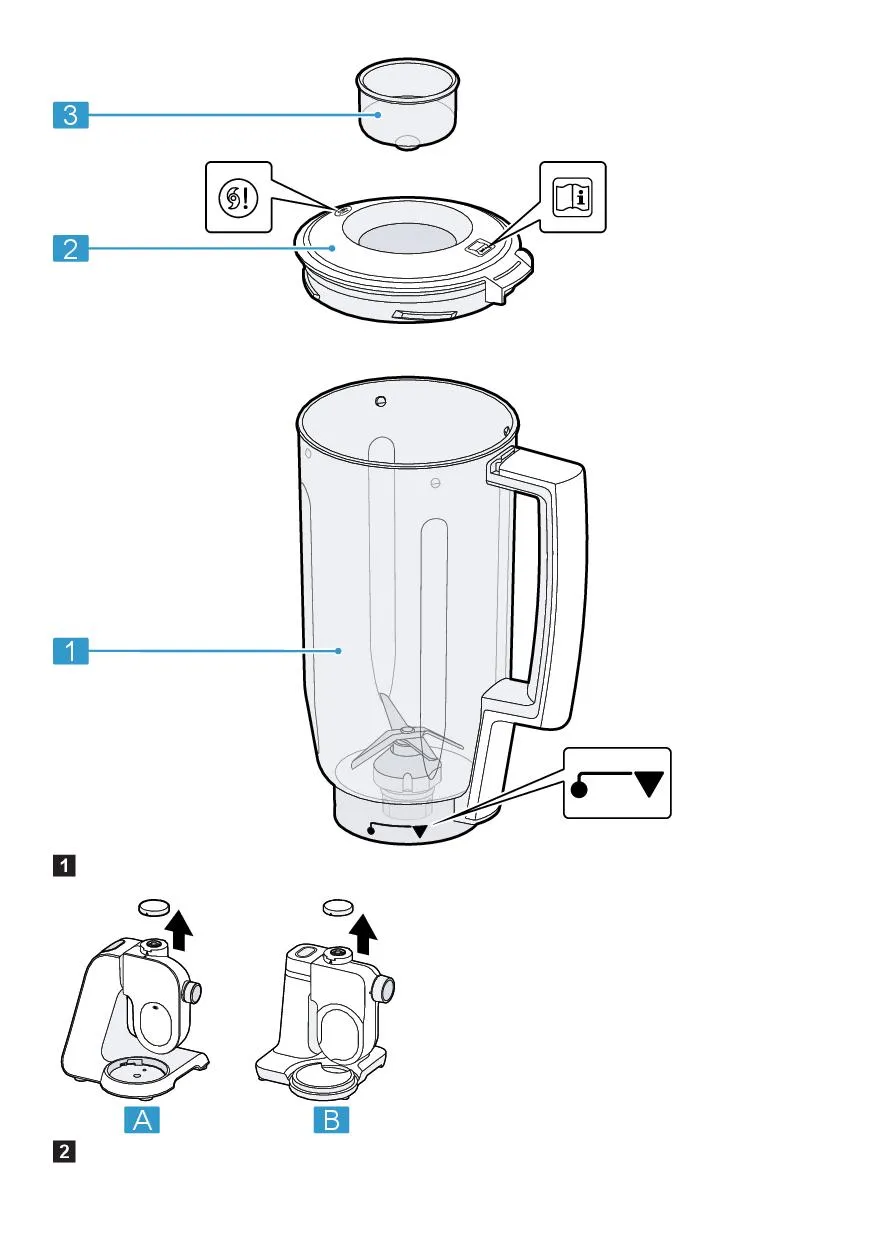 3

2

1

1

A

B

2