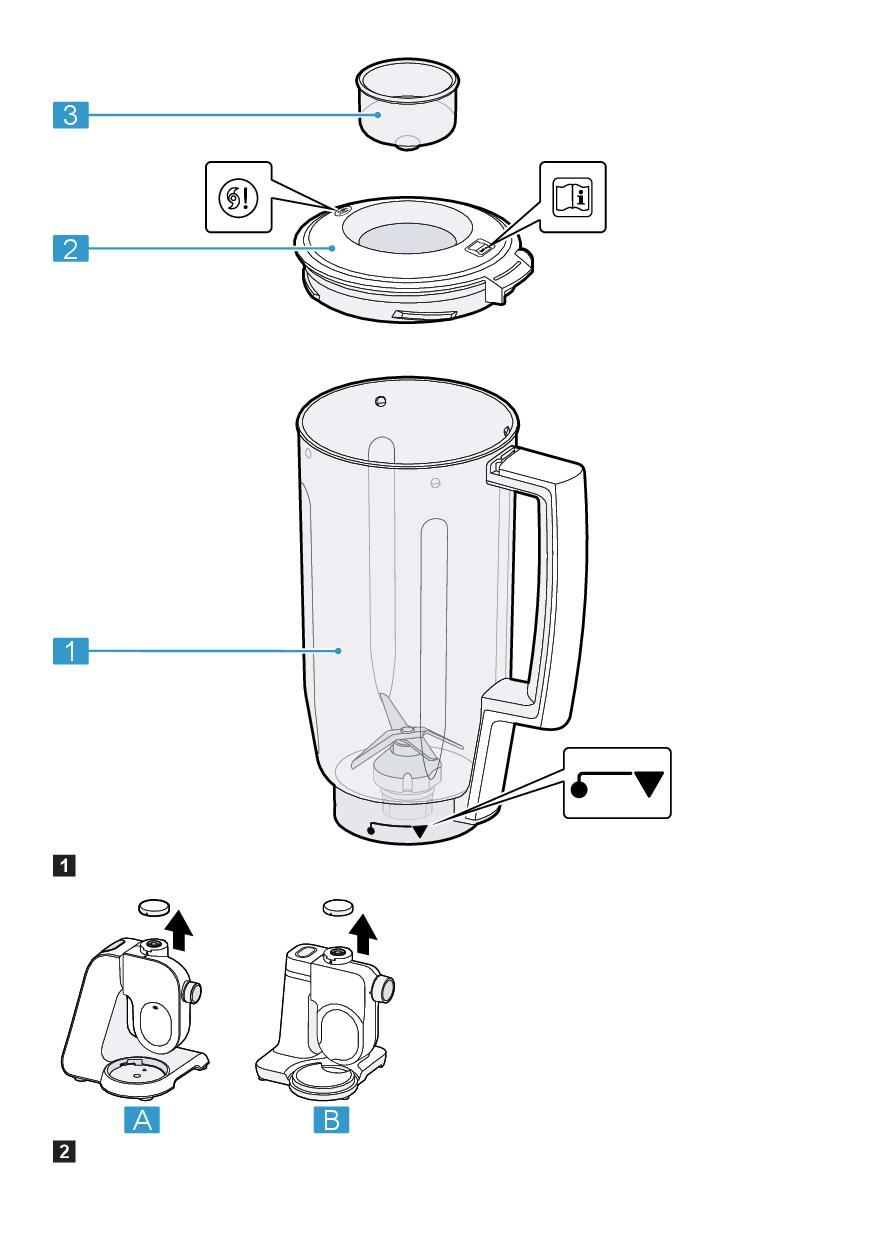 3

2

1

1

A

B

2