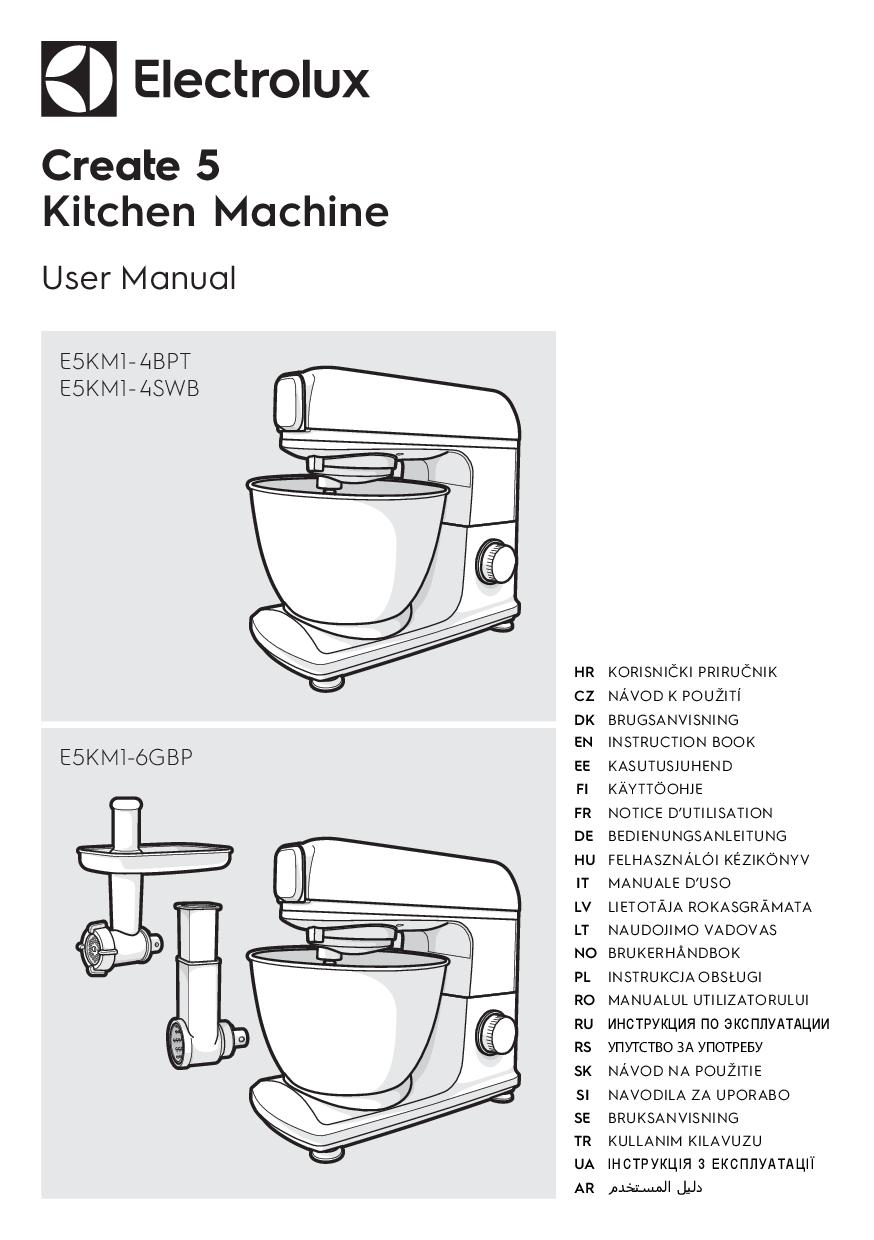 Electrolux

Create 5
Kitchen Machine

User Manual

E5KM1-4BPT
E5KM1-4SWB

E5KM1-6GBP

HR KORISNIČKI PRIRUČNIK
CZ NÁVOD K POUŽITÍ
DK BRUGSANVISNING
EN INSTRUCTION BOOK
EE KASUTUSJUHEND
FI KÄYTTÖOHJE
FR NOTICE D'UTILISATION
DE BEDIENUNGSANLEITUNG
HU FELHASZNÁLÓI KÉZIKÖNYV
IT MANUALE D'USO
LV LIETOTĀJA ROKASGRĀMATA
LT NAUDOJIMO VADOVAS
NO BRUKERHÅNDBOK
PL INSTRUKCJA OBSŁUGI
RO MANUALUL UTILIZATORULUI
RU ИНСТРУКЦИЯ ПО ЭКСПЛУАТАЦИИ
RS УПУТСТВО ЗА УПОТРЕБУ
SK NÁVOD NA POUŽITIE
SI NAVODILA ZA UPORABO
SE BRUKSANVISNING
TR KULLANIM KILAVUZU
UA ІНСТРУКЦІЯ З ЕКСПЛУАТАЦІЇ
AR دليل المستخدم