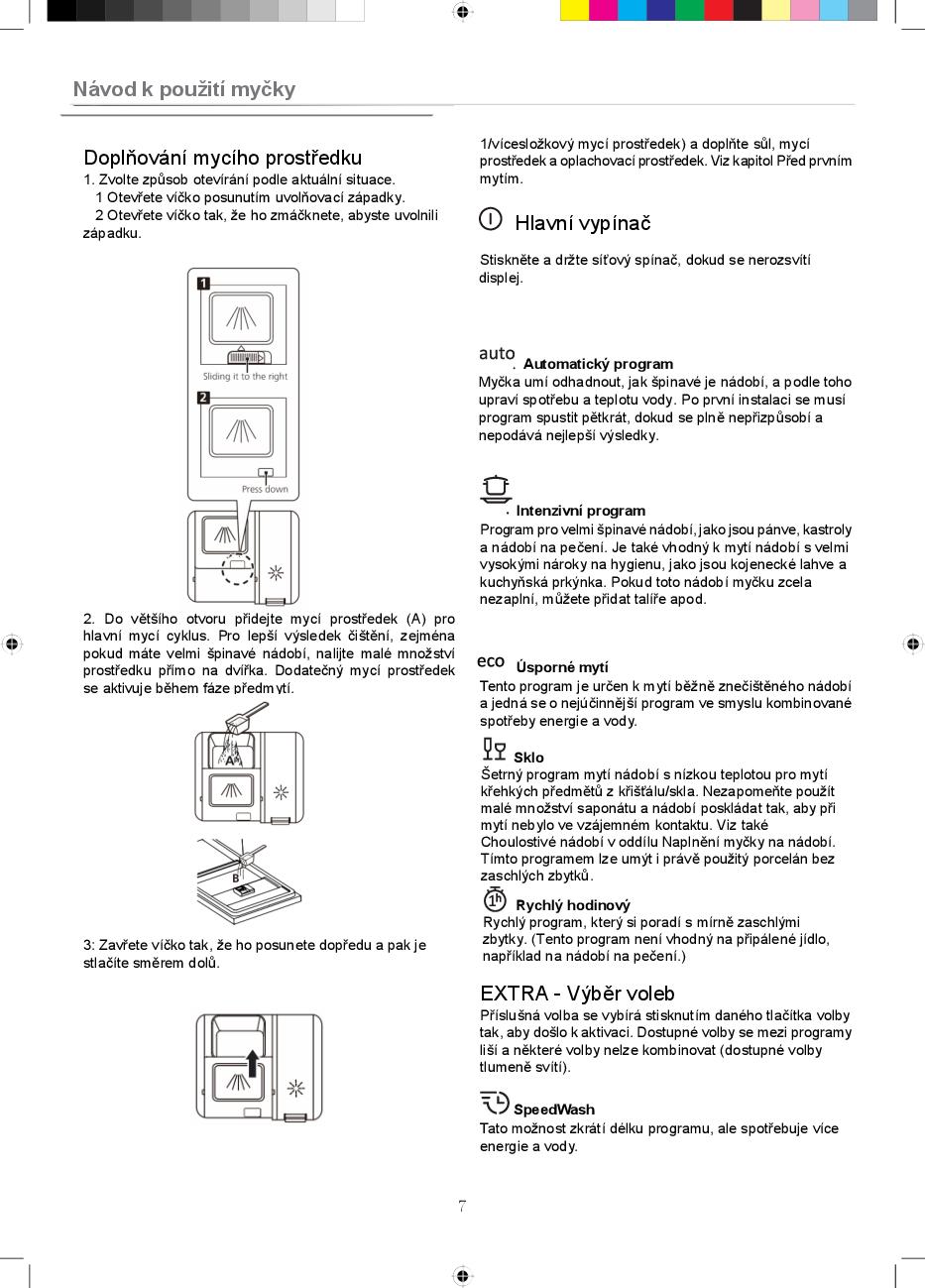 Návod k použití myčky

Doplňování mycího prostředku
1. Zvolte způsob otevírání podle aktuální situace.
1 Otevřete víčko posunutím uvolňovací západky.
2 Otevřete víčko tak, že ho zmáčknete, abyste uvolnili západku.

1
Sliding it to the right
2
Press down

2. Do většího otvoru přidejte mycí prostředek (A) pro hlavní mycí cyklus. Pro lepší výsledek čištění, zejména pokud máte velmi špinavé nádobí, nalijte malé množství prostředku přímo na dvířka. Dodatečný mycí prostředek se aktivuje během fáze předmytí.

A
B

3: Zavřete víčko tak, že ho posunete dopředu a pak je stlačíte směrem dolů.

1/vícesložkový mycí prostředek) a doplňte sůl, mycí prostředek a oplachovací prostředek. Viz kapitol Před prvním mytím.

Hlavní vypínač

Stiskněte a držte síťový spínač, dokud se nerozsvítí displej.

auto . Automatický program
Myčka umí odhadnout, jak špinavé je nádobí, a podle toho upraví spotřebu a teplotu vody. Po první instalaci se musí program spustit pětkrát, dokud se plně nepřizpůsobí a nepodává nejlepší výsledky.

. Intenzivní program
Program pro velmi špinavé nádobí, jako jsou pánve, kastroly a nádobí na pečení. Je také vhodný k mytí nádobí s velmi vysokými nároky na hygienu, jako jsou kojenecké lahve a kuchyňská prkýnka. Pokud toto nádobí myčku zcela nezaplní, můžete přidat talíře apod.

eco Úsporné mytí
Tento program je určen k mytí běžně znečištěného nádobí a jedná se o nejúčinnější program ve smyslu kombinované spotřeby energie a vody.

Sklo
Šetrný program mytí nádobí s nízkou teplotou pro mytí křehkých předmětů z křišťálu/skla. Nezapomeňte použít malé množství saponátu a nádobí poskládat tak, aby při mytí nebylo ve vzájemném kontaktu. Viz také Choulostivé nádobí v oddílu Naplnění myčky na nádobí. Tímto programem lze umýt i právě použitý porcelán bez zaschlých zbytků.

1h Rychlý hodinový
Rychlý program, který si poradí s mírně zaschlými zbytky. (Tento program není vhodný na připálené jídlo, například na nádobí na pečení.)

EXTRA - Výběr voleb
Příslušná volba se vybírá stisknutím daného tlačítka volby tak, aby došlo k aktivaci. Dostupné volby se mezi programy liší a některé volby nelze kombinovat (dostupné volby tlumeně svítí).

SpeedWash
Tato možnost zkrátí délku programu, ale spotřebuje více energie a vody.

7