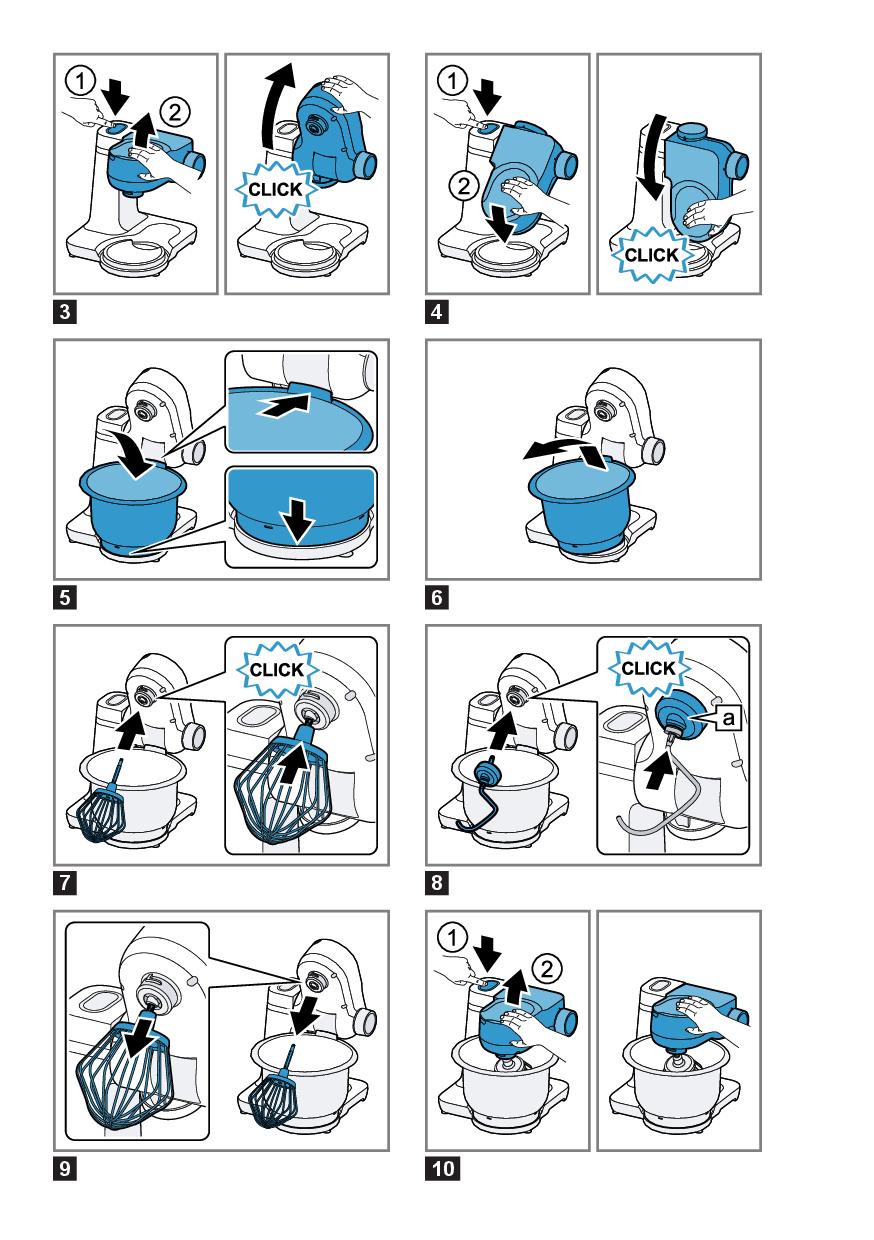 ① ②

CLICK

3

① ②

CLICK

4

5

6

CLICK

7

CLICK

a

8

9

① ②

10