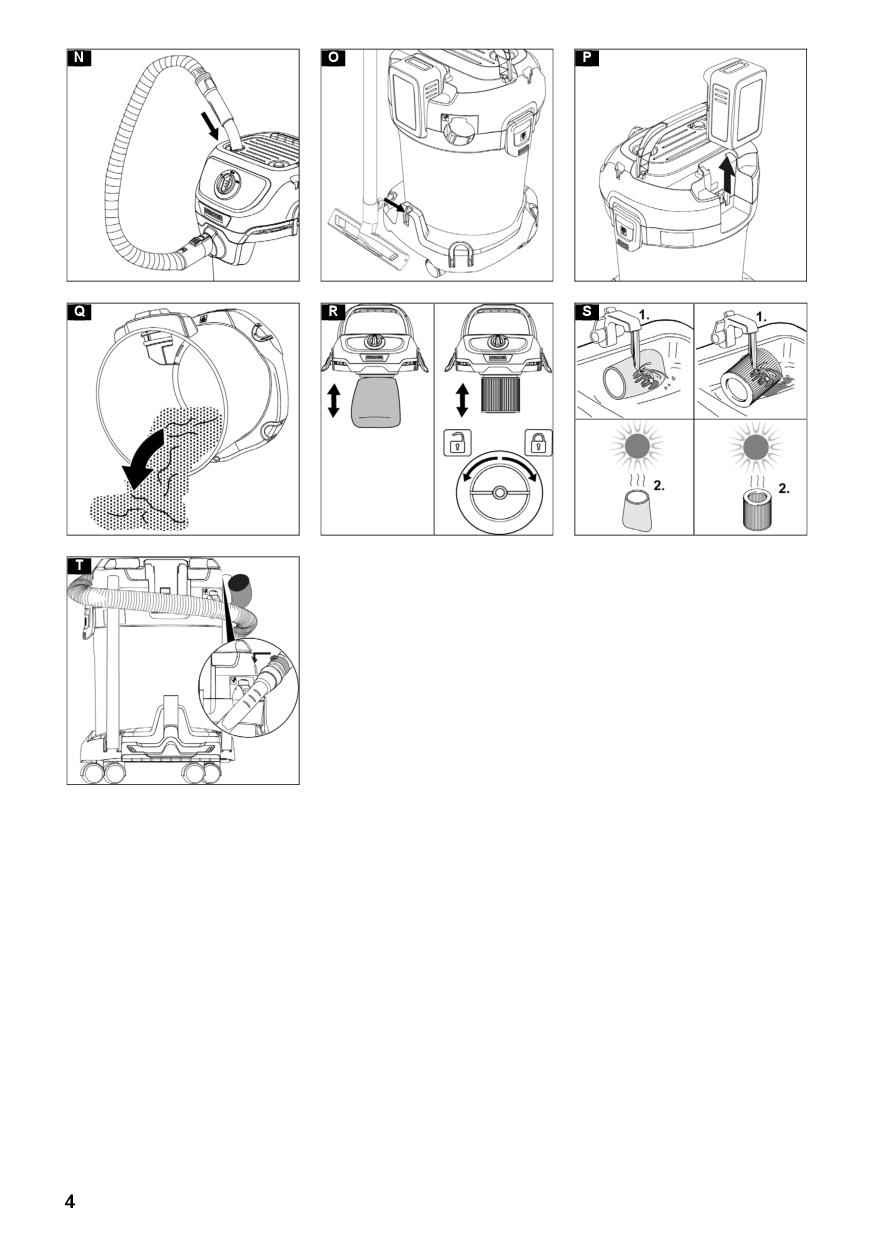 N

O

P

Q

R

S

1.

1.

2.

2.

T

4