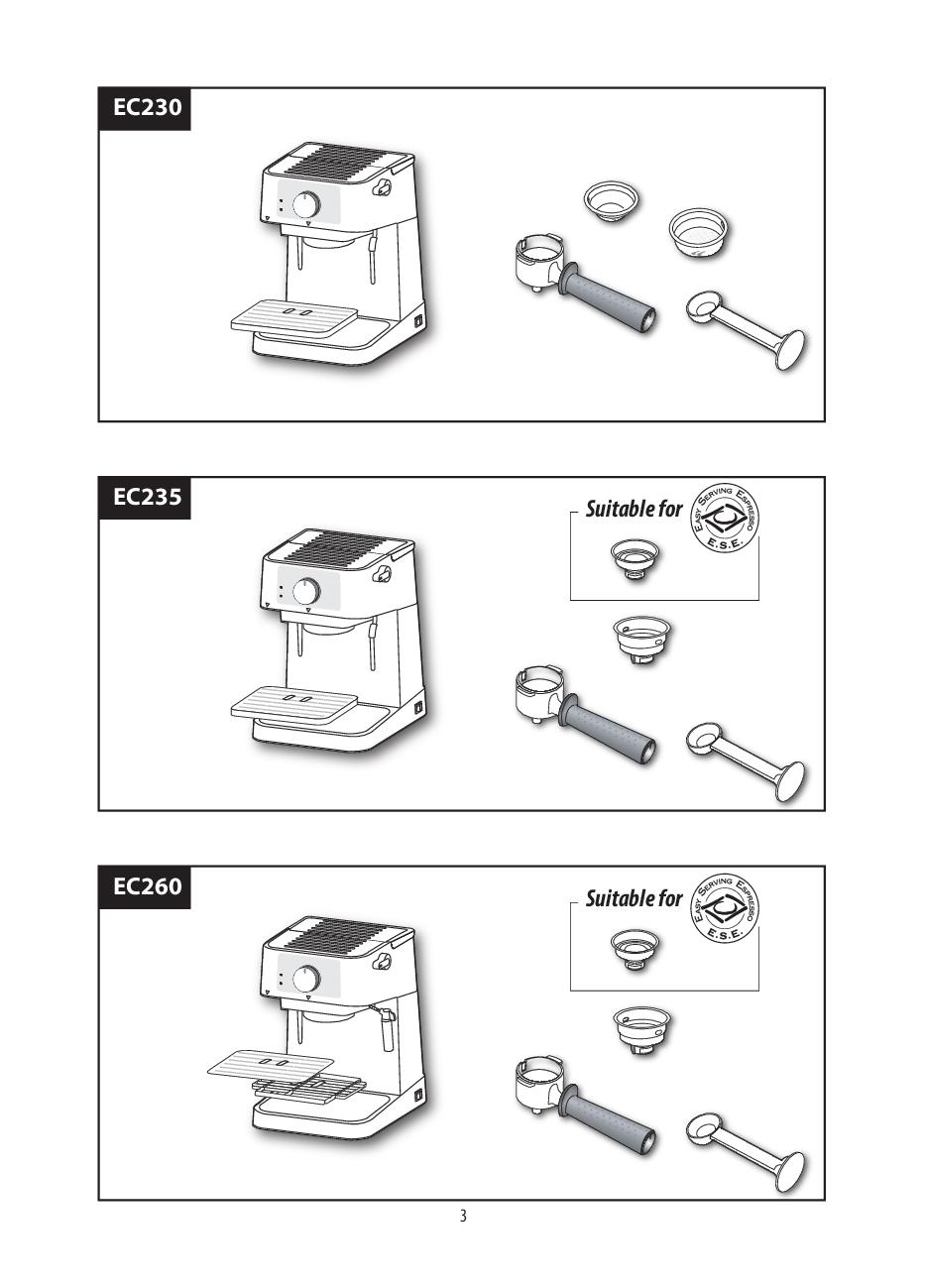 EC230

EC235

Suitable for

EASY SERVING ESPRESSO E.S.E.

EC260

Suitable for

EASY SERVING ESPRESSO E.S.E.

3