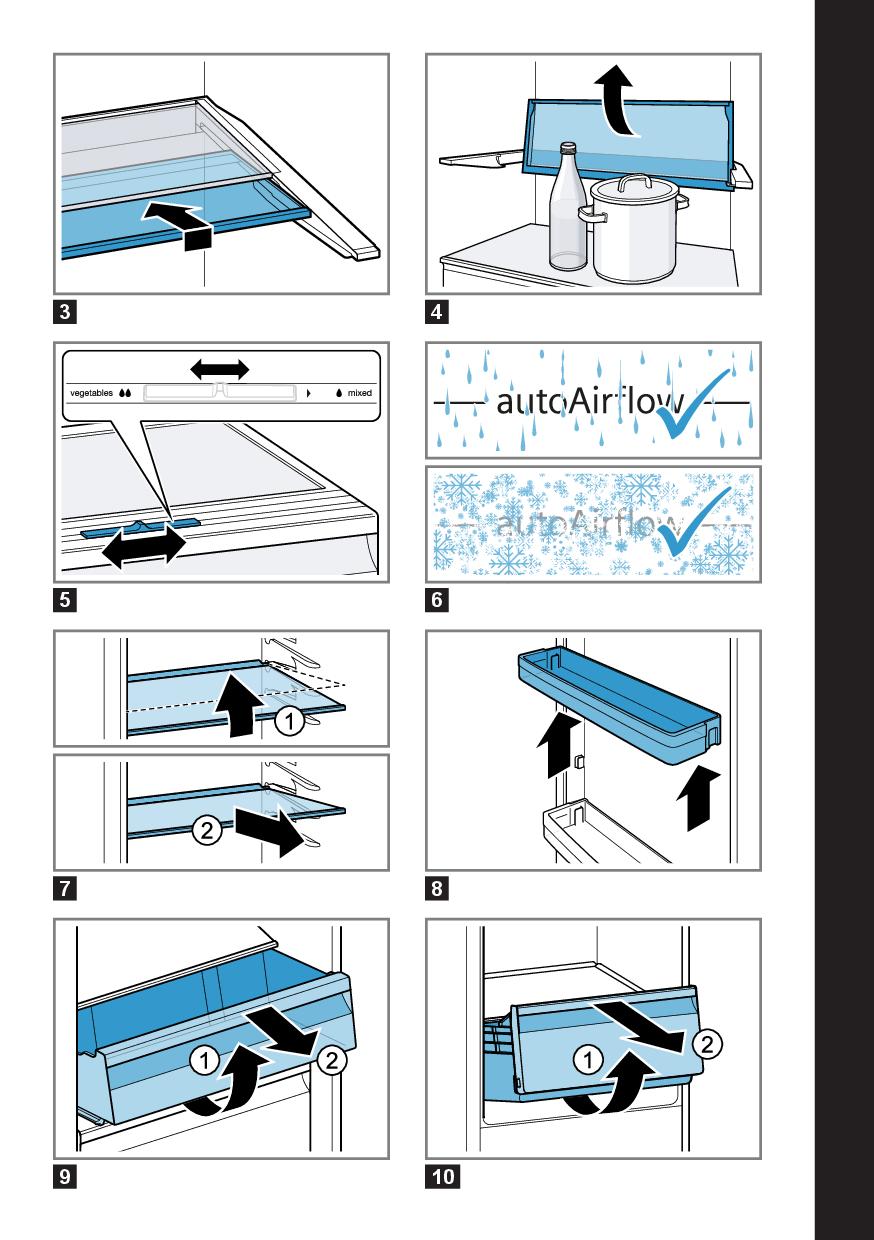 3

4

vegetables
mixed

5

autoAirflow

autoAirflow

6

1

2

7

8

1
2

9

1
2

10