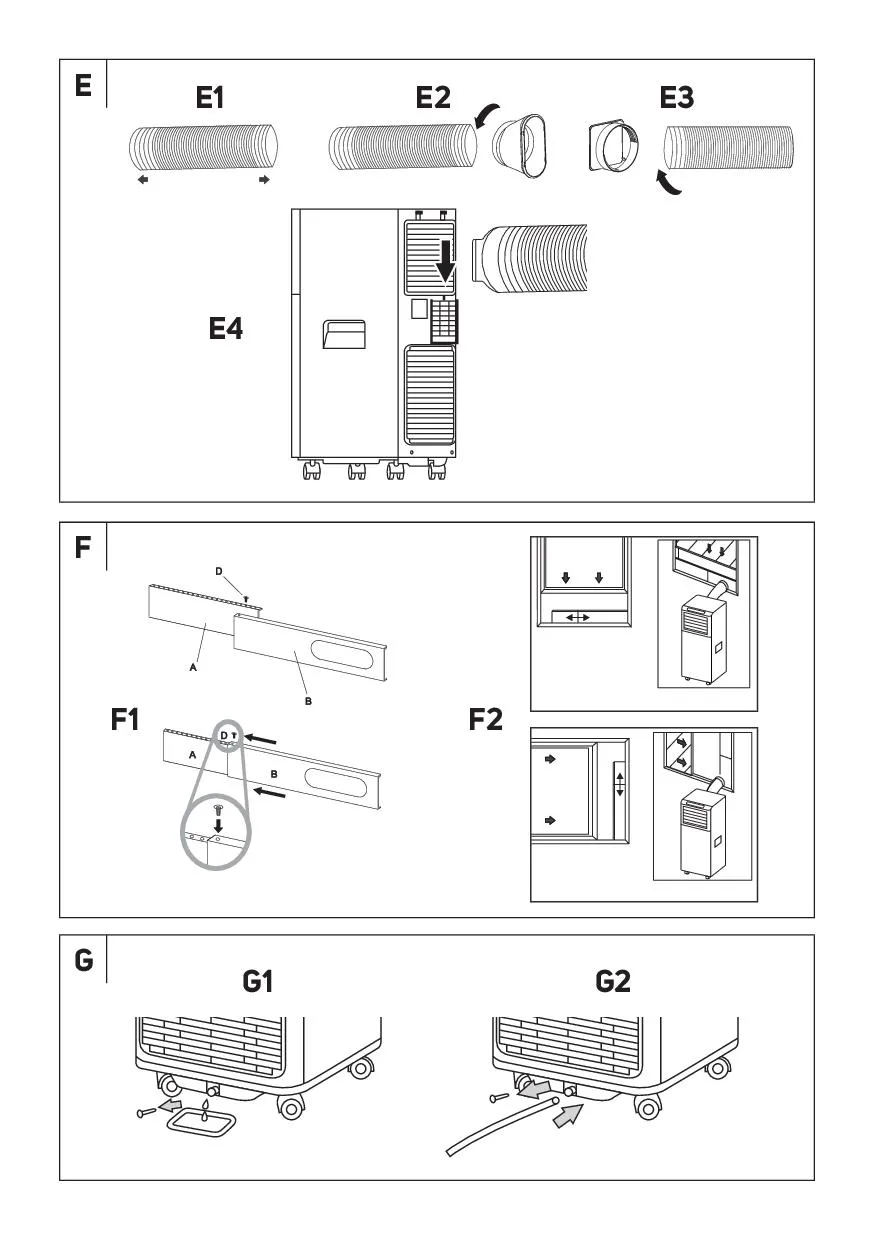 E
E1
E2
E3
E4

F
D
A
B
F1
D
A
B
F2

G
G1
G2