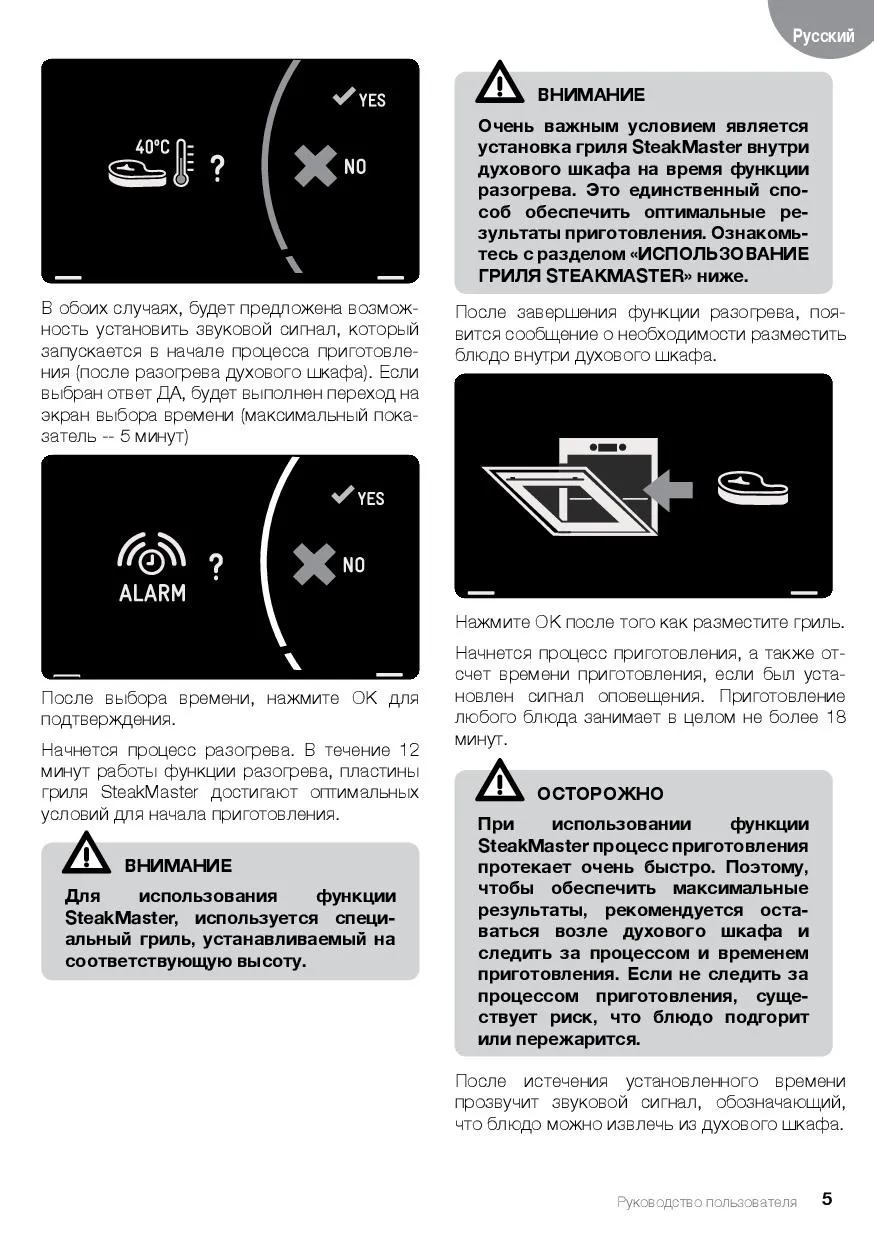 Русский

40°C ?

YES

NO

В обоих случаях, будет предложена возможность установить звуковой сигнал, который запускается в начале процесса приготовления (после разогрева духового шкафа). Если выбран ответ ДА, будет выполнен переход на экран выбора времени (максимальный показатель -- 5 минут)

ALARM ?

YES

NO

После выбора времени, нажмите OK для подтверждения.

Начнется процесс разогрева. В течение 12 минут работы функции разогрева, пластины гриля SteakMaster достигают оптимальных условий для начала приготовления.

ВНИМАНИЕ

Для использования функции SteakMaster, используется специальный гриль, устанавливаемый на соответствующую высоту.

ВНИМАНИЕ

Очень важным условием является установка гриля SteakMaster внутри духового шкафа на время функции разогрева. Это единственный способ обеспечить оптимальные результаты приготовления. Ознакомьтесь с разделом «ИСПОЛЬЗОВАНИЕ ГРИЛЯ STEAKMASTER» ниже.

После завершения функции разогрева, появится сообщение о необходимости разместить блюдо внутри духового шкафа.

Нажмите OK после того как разместите гриль.

Начнется процесс приготовления, а также отсчет времени приготовления, если был установлен сигнал оповещения. Приготовление любого блюда занимает в целом не более 18 минут.

ОСТОРОЖНО

При использовании функции SteakMaster процесс приготовления протекает очень быстро. Поэтому, чтобы обеспечить максимальные результаты, рекомендуется оставаться возле духового шкафа и следить за процессом и временем приготовления. Если не следить за процессом приготовления, существует риск, что блюдо подгорит или пережарится.

После истечения установленного времени прозвучит звуковой сигнал, обозначающий, что блюдо можно извлечь из духового шкафа.

Руководство пользователя 5