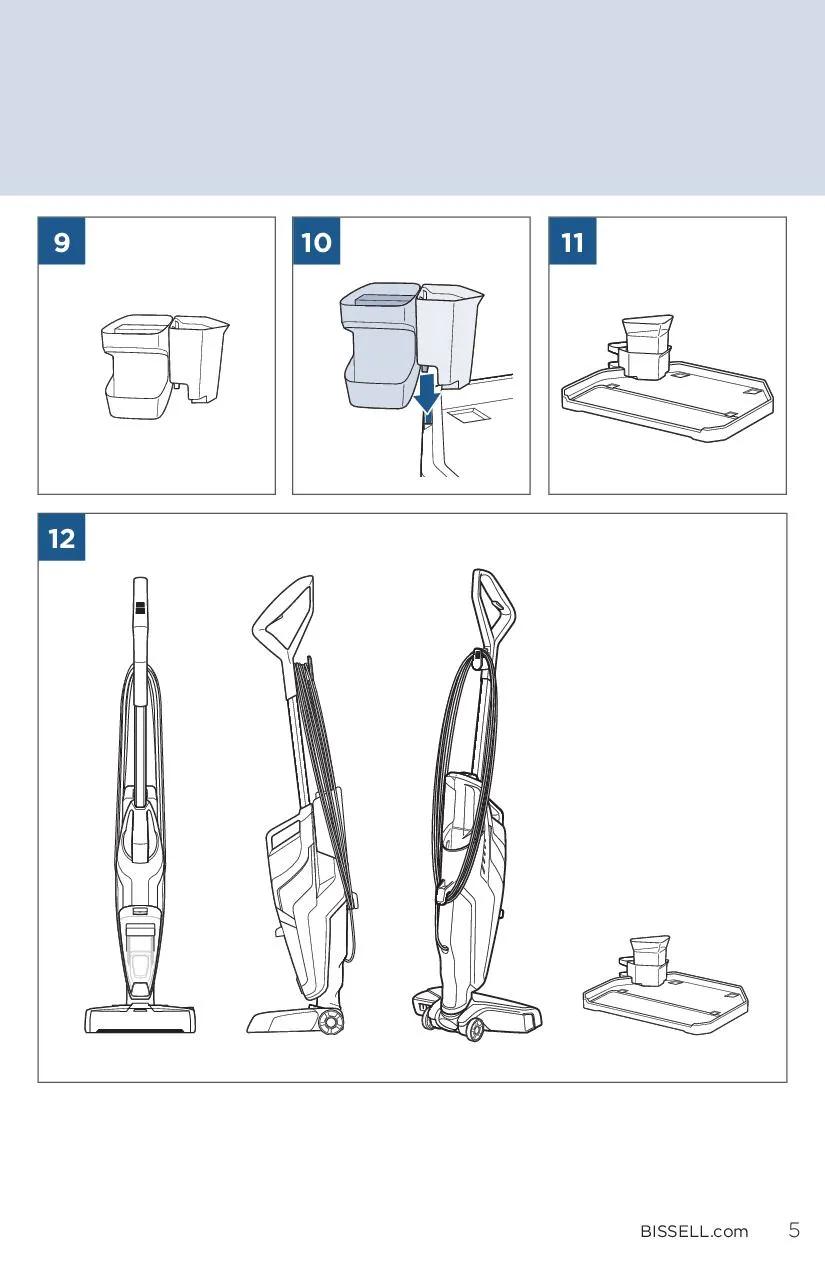 9

10

11

12

BISSELL.com 5