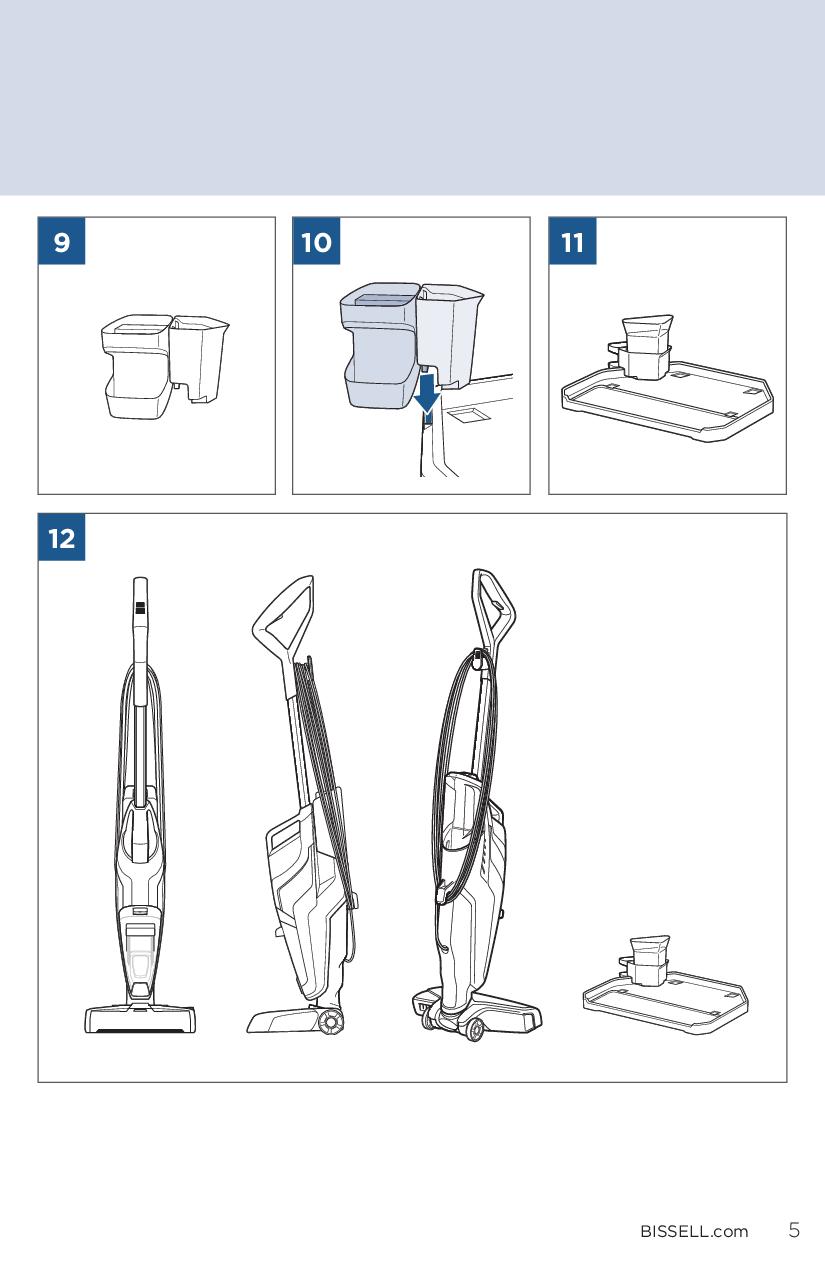 9

10

11

12

BISSELL.com 5