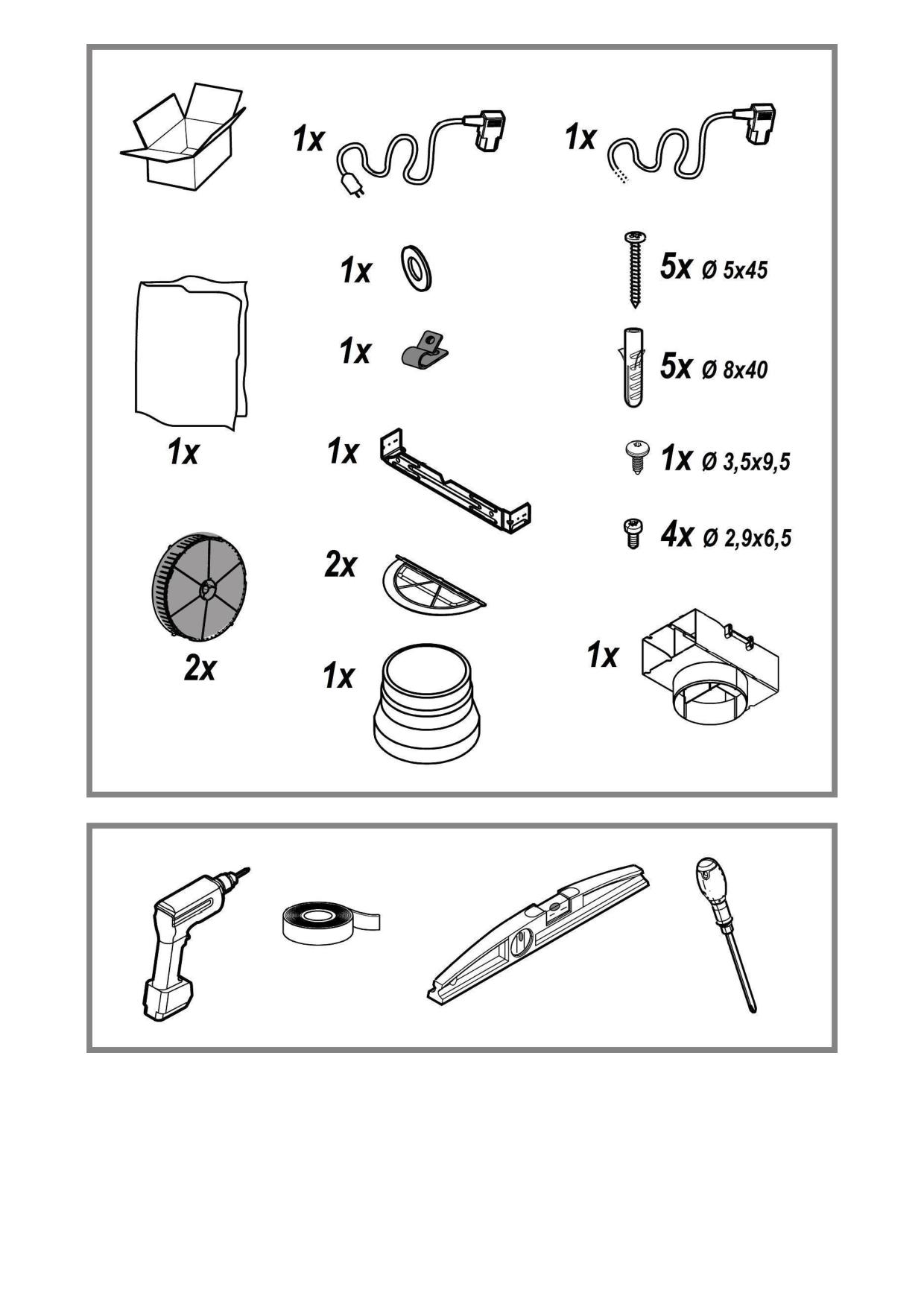 1x

1x

1x

5x Ø 5x45

1x

5x Ø 8x40

1x

1x

1x Ø 3,5x9,5

4x Ø 2,9x6,5

2x

2x

1x

1x