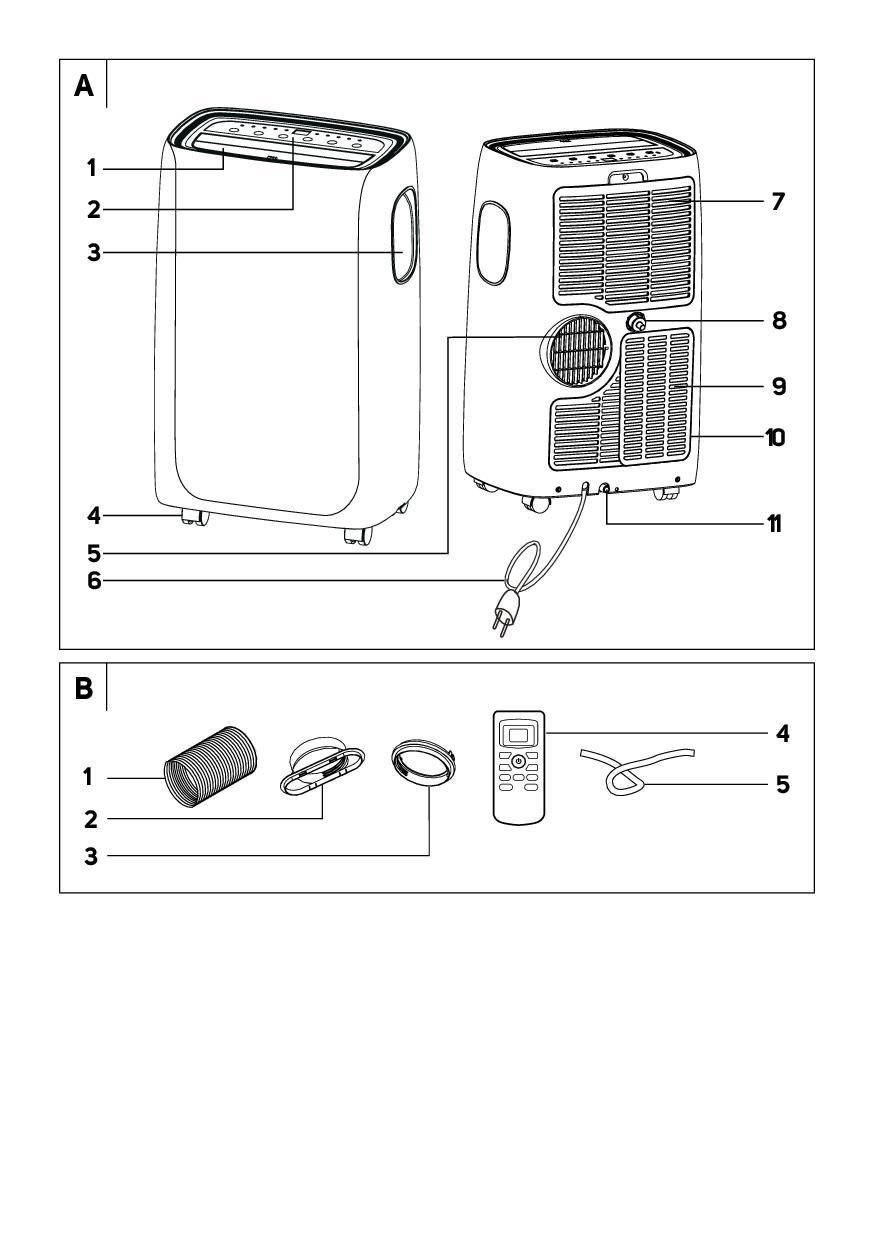 A
1
2
3
4
5
6
7
8
9
10
11

B
1
2
3
4
5