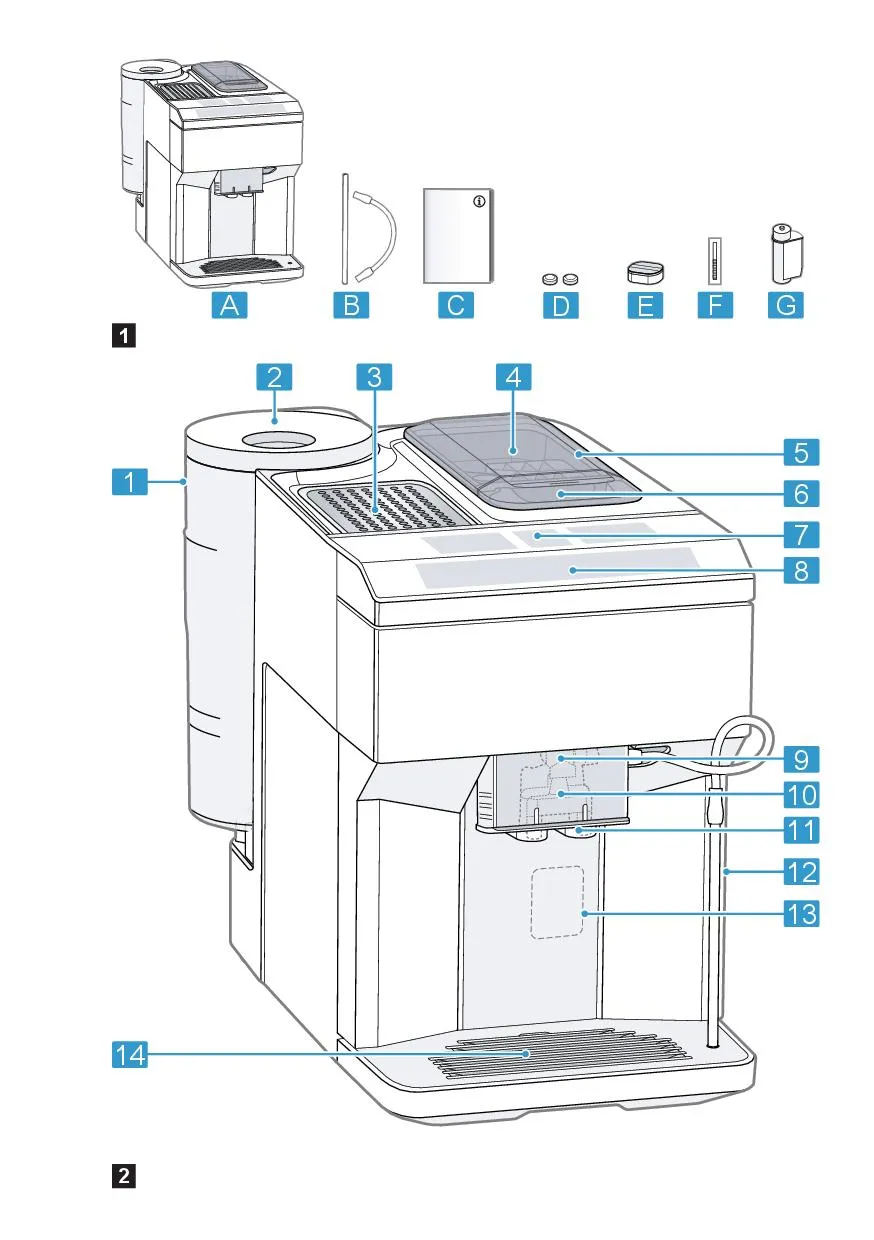 A B C D E F G

1

2 3 4

1

5

6

7

8

9

10

11

12

13

14

2