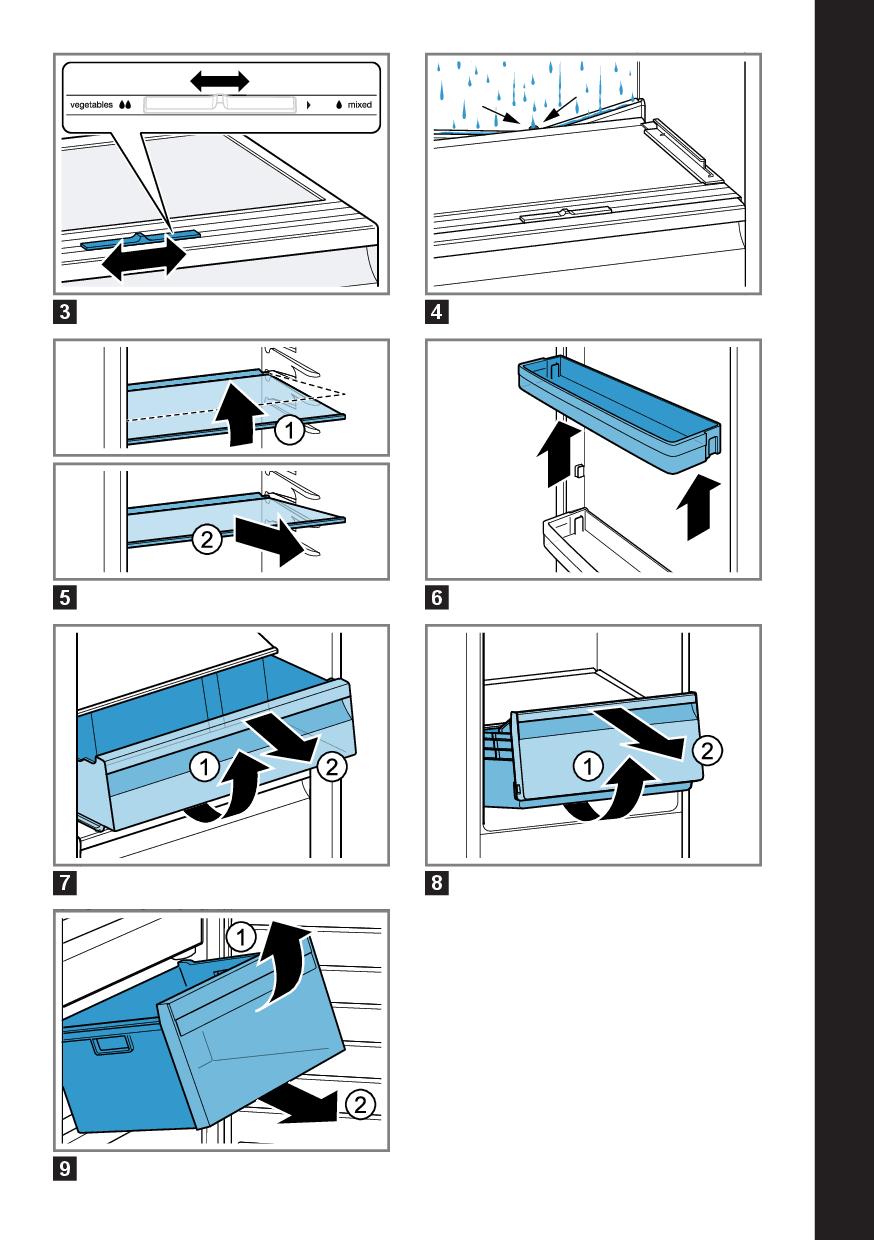 vegetables
mixed
3
4
1
2
5
6
1
2
7
1
2
8
1
2
9