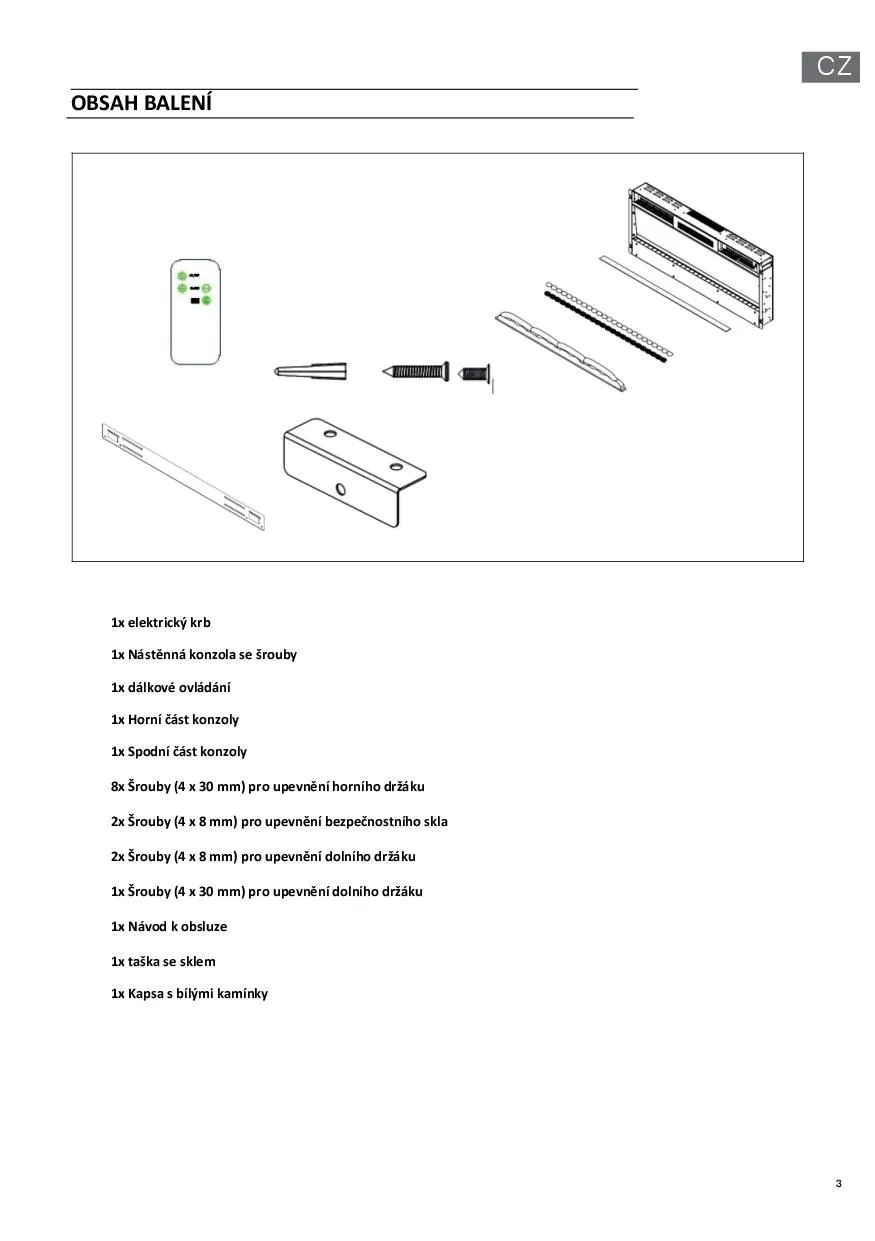 CZ

OBSAH BALENÍ

1x elektrický krb

1x Nástěnná konzola se šrouby

1x dálkové ovládání

1x Horní část konzoly

1x Spodní část konzoly

8x Šrouby (4 x 30 mm) pro upevnění horního držáku

2x Šrouby (4 x 8 mm) pro upevnění bezpečnostního skla

2x Šrouby (4 x 8 mm) pro upevnění dolního držáku

1x Šrouby (4 x 30 mm) pro upevnění dolního držáku

1x Návod k obsluze

1x taška se sklem

1x Kapsa s bílými kamínky

3