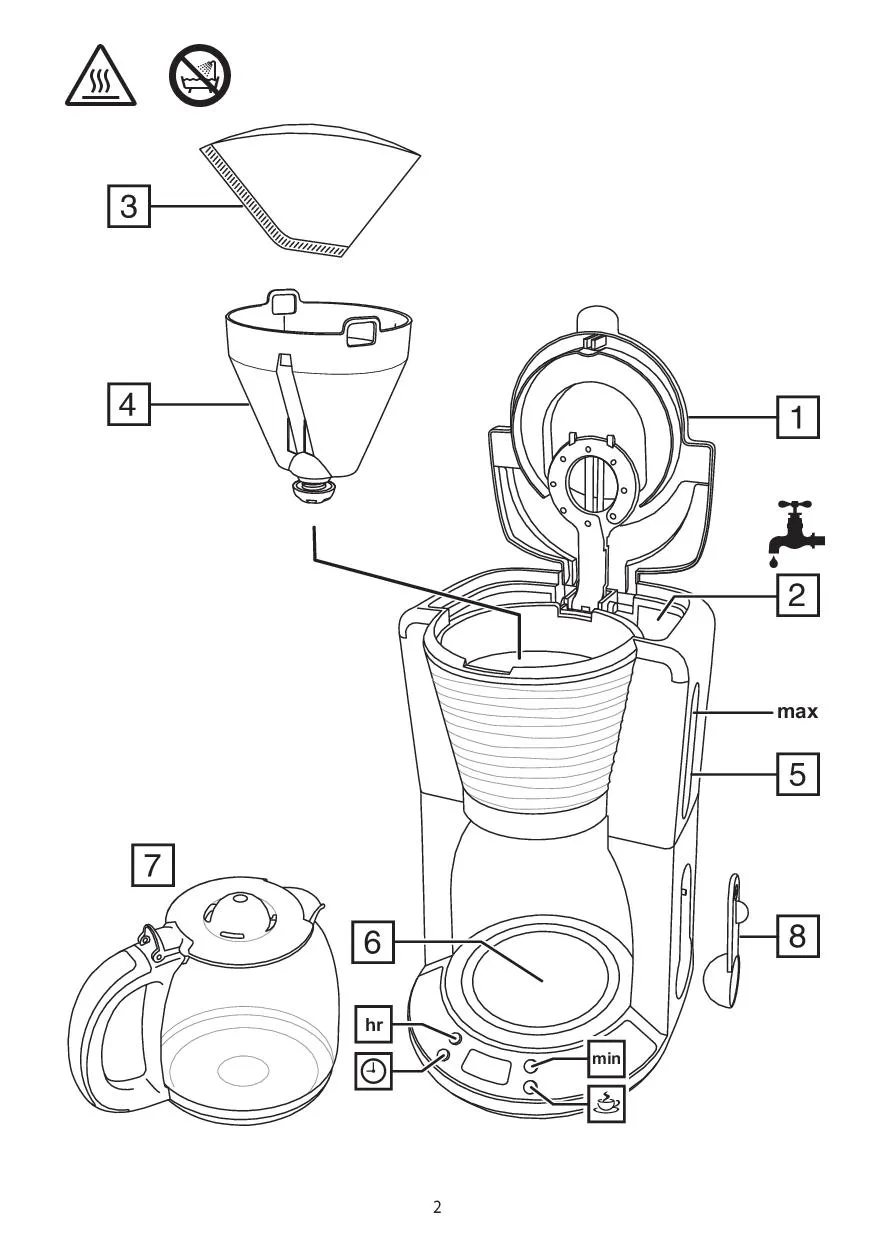 3

4

1

2

max

5

7

6

8

hr

min

2