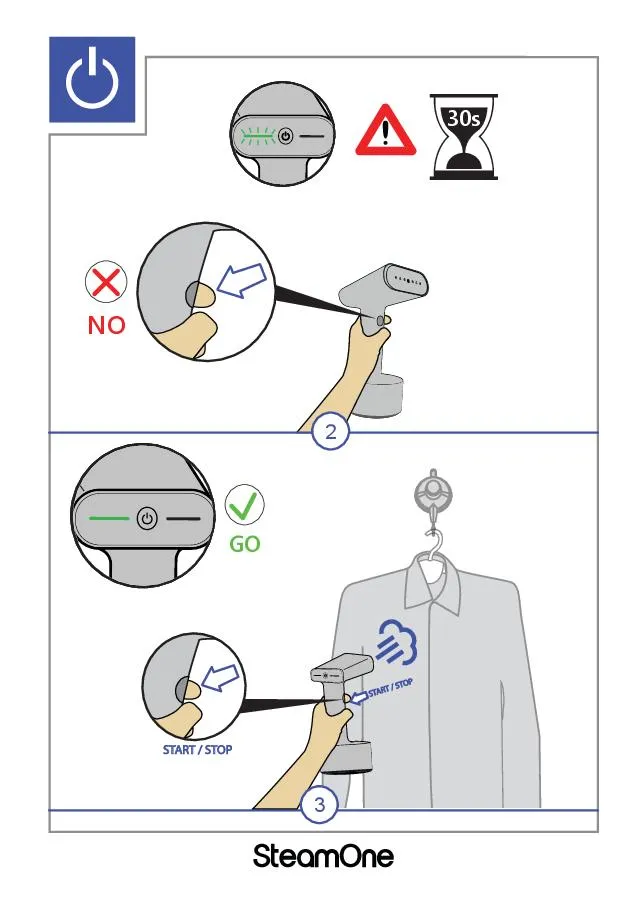 30s

NO

2

GO

START / STOP

START / STOP

3

SteamOne