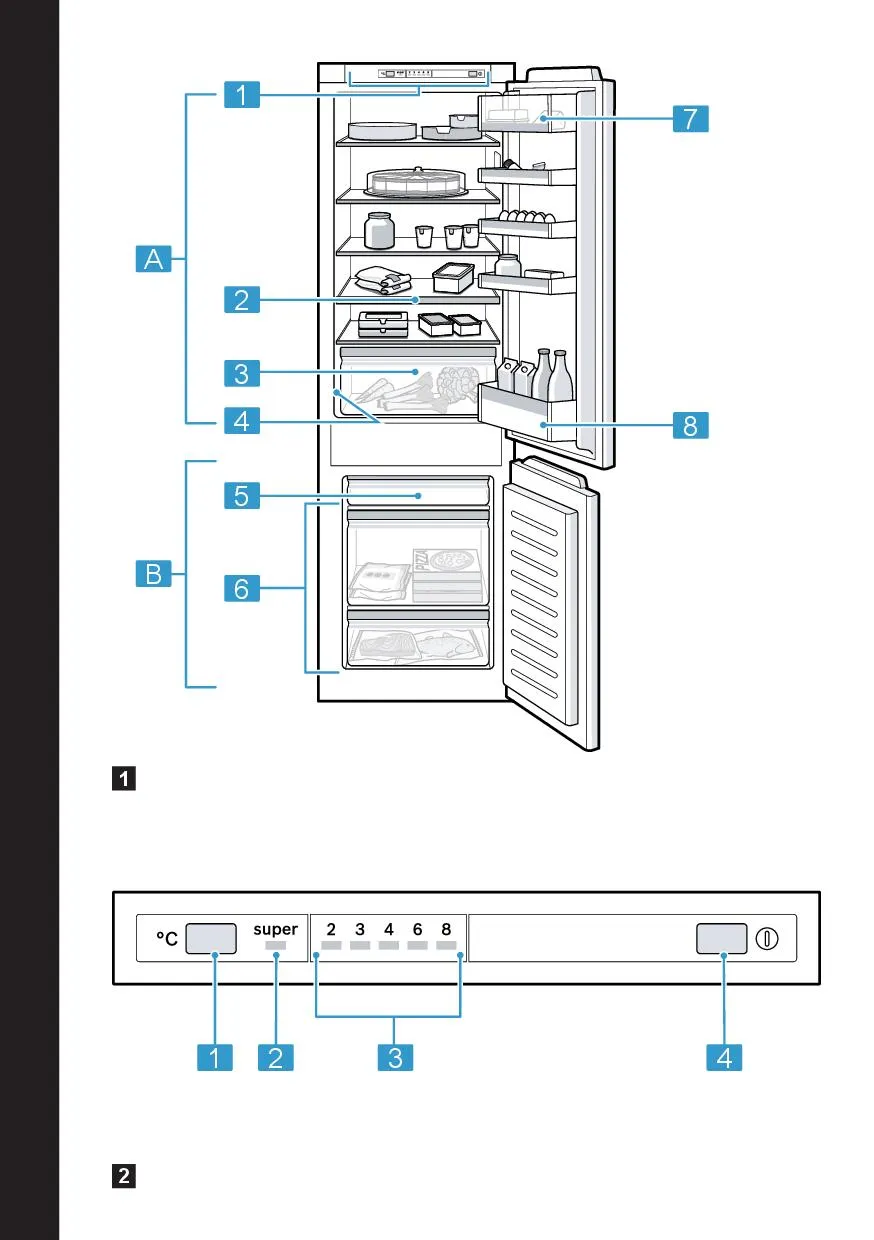 1
7
A
2
3
4
8
5
B
6

1

°C
super
2 3 4 6 8

1 2 3 4

2