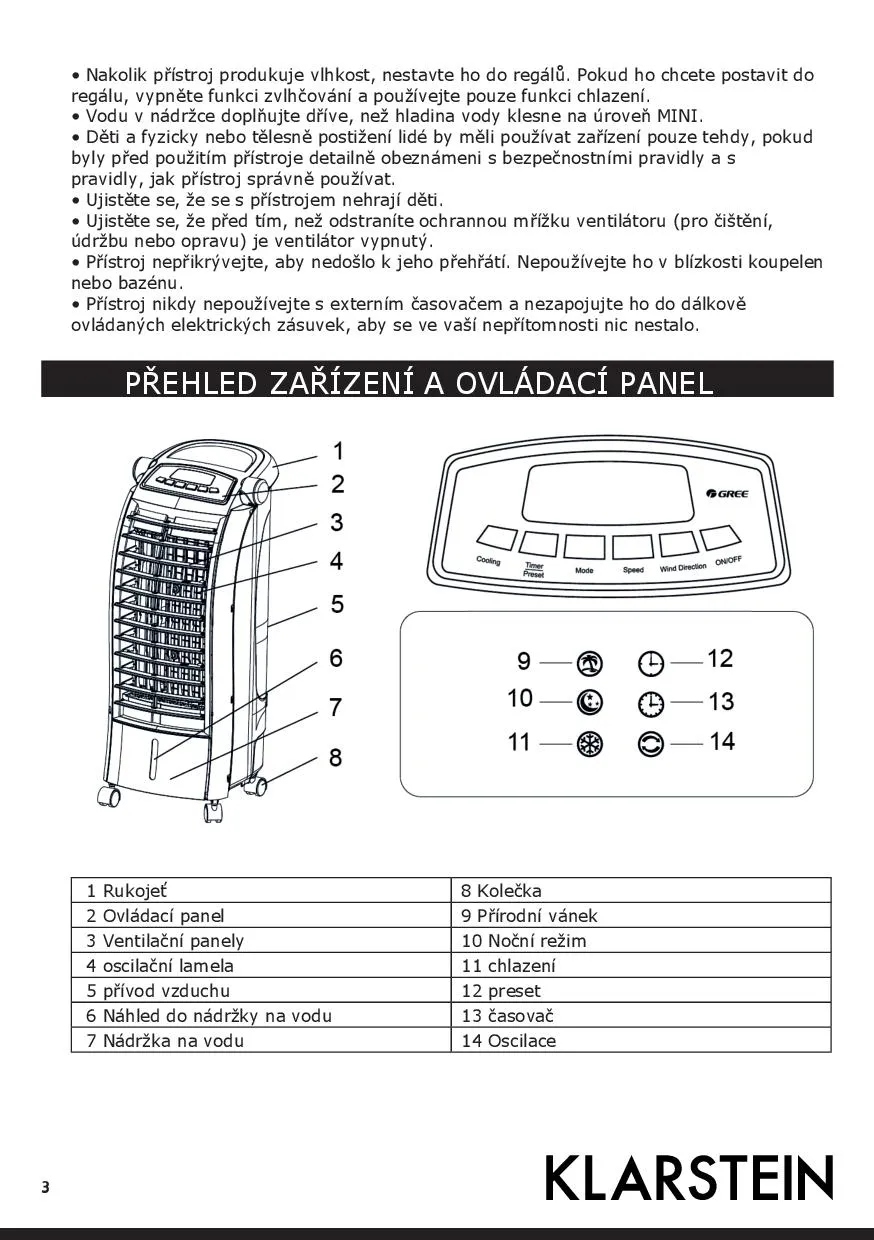 • Nakolik přístroj produkuje vlhkost, nestavte ho do regálů. Pokud ho chcete postavit do regálu, vypněte funkci zvlhčování a používejte pouze funkci chlazení.
• Vodu v nádržce doplňujte dříve, než hladina vody klesne na úroveň MINI.
• Děti a fyzicky nebo tělesně postižení lidé by měli používat zařízení pouze tehdy, pokud byly před použitím přístroje detailně obeznámeni s bezpečnostními pravidly a s pravidly, jak přístroj správně používat.
• Ujistěte se, že se s přístrojem nehrají děti.
• Ujistěte se, že před tím, než odstraníte ochrannou mřížku ventilátoru (pro čištění, údržbu nebo opravu) je ventilátor vypnutý.
• Přístroj nepřikrývejte, aby nedošlo k jeho přehřátí. Nepoužívejte ho v blízkosti koupelen nebo bazénu.
• Přístroj nikdy nepoužívejte s externím časovačem a nezapojujte ho do dálkově ovládaných elektrických zásuvek, aby se ve vaší nepřítomnosti nic nestalo.

PŘEHLED ZAŘÍZENÍ A OVLÁDACÍ PANEL

1
2
3
4
5
6
7
8

GREE

Cooling
Timer Preset
Mode
Speed
Wind Direction
ON/OFF

9
10
11
12
13
14

| 1 Rukojeť | 8 Kolečka |
|---|---|
| 2 Ovládací panel | 9 Přírodní vánek |
| 3 Ventilační panely | 10 Noční režim |
| 4 oscilační lamela | 11 chlazení |
| 5 přívod vzduchu | 12 preset |
| 6 Náhled do nádržky na vodu | 13 časovač |
| 7 Nádržka na vodu | 14 Oscilace |

3

KLARSTEIN